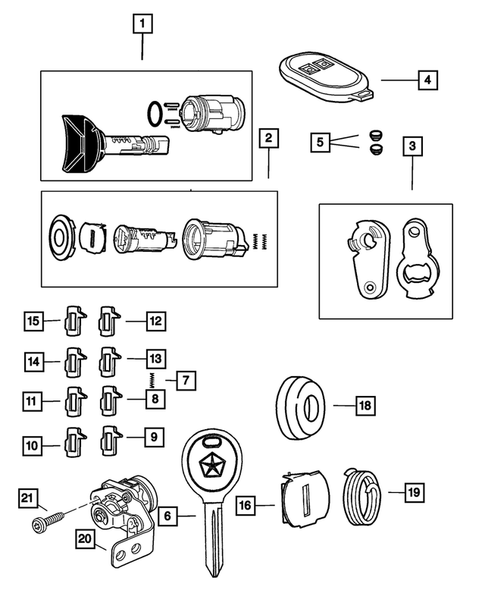 1
4
2
5
3
15
12
14
13
7
11
8
18
10
9
21
6
16
19
20