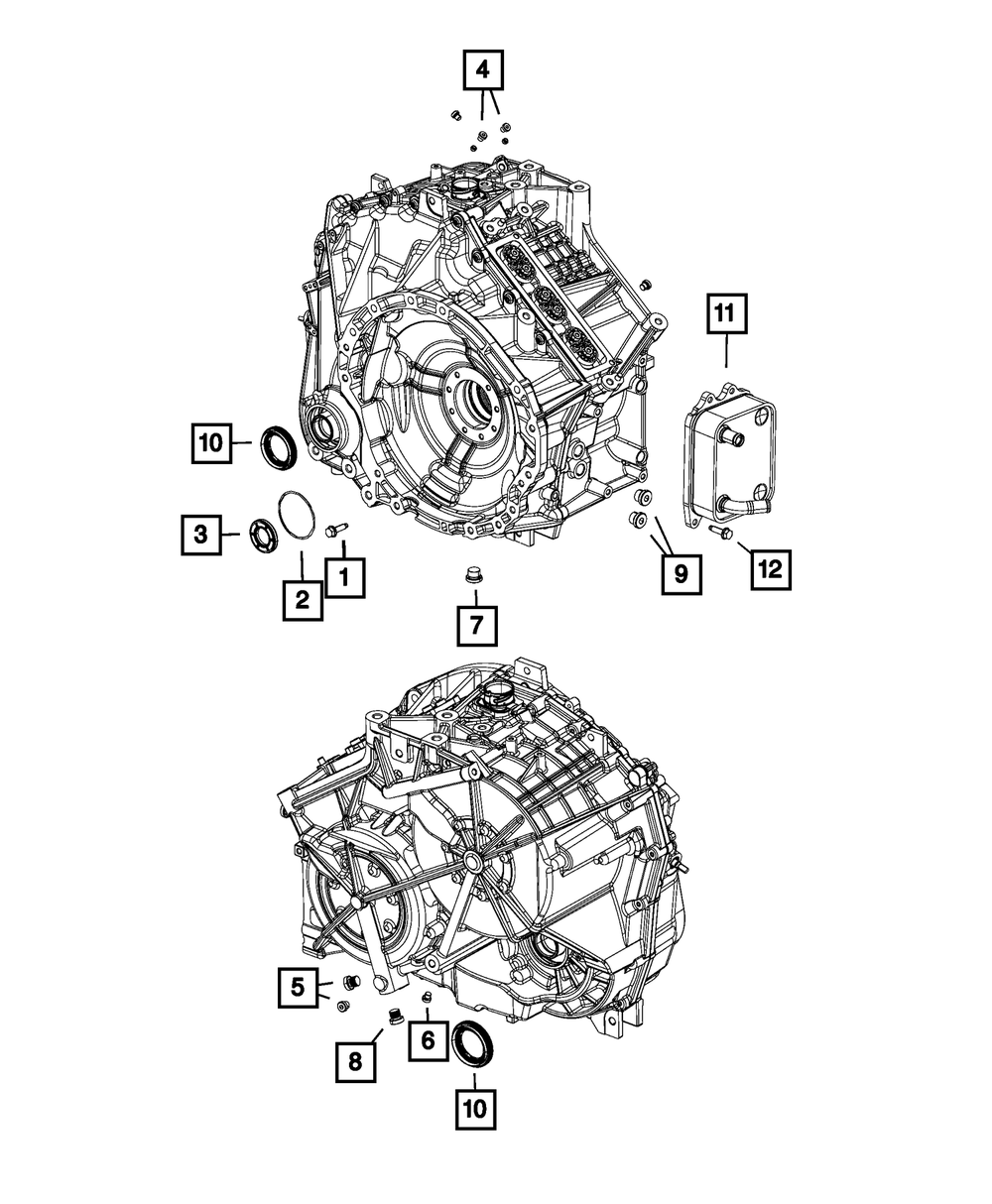 4

11

10

3

2

1

9

12

7

5

8

6

10