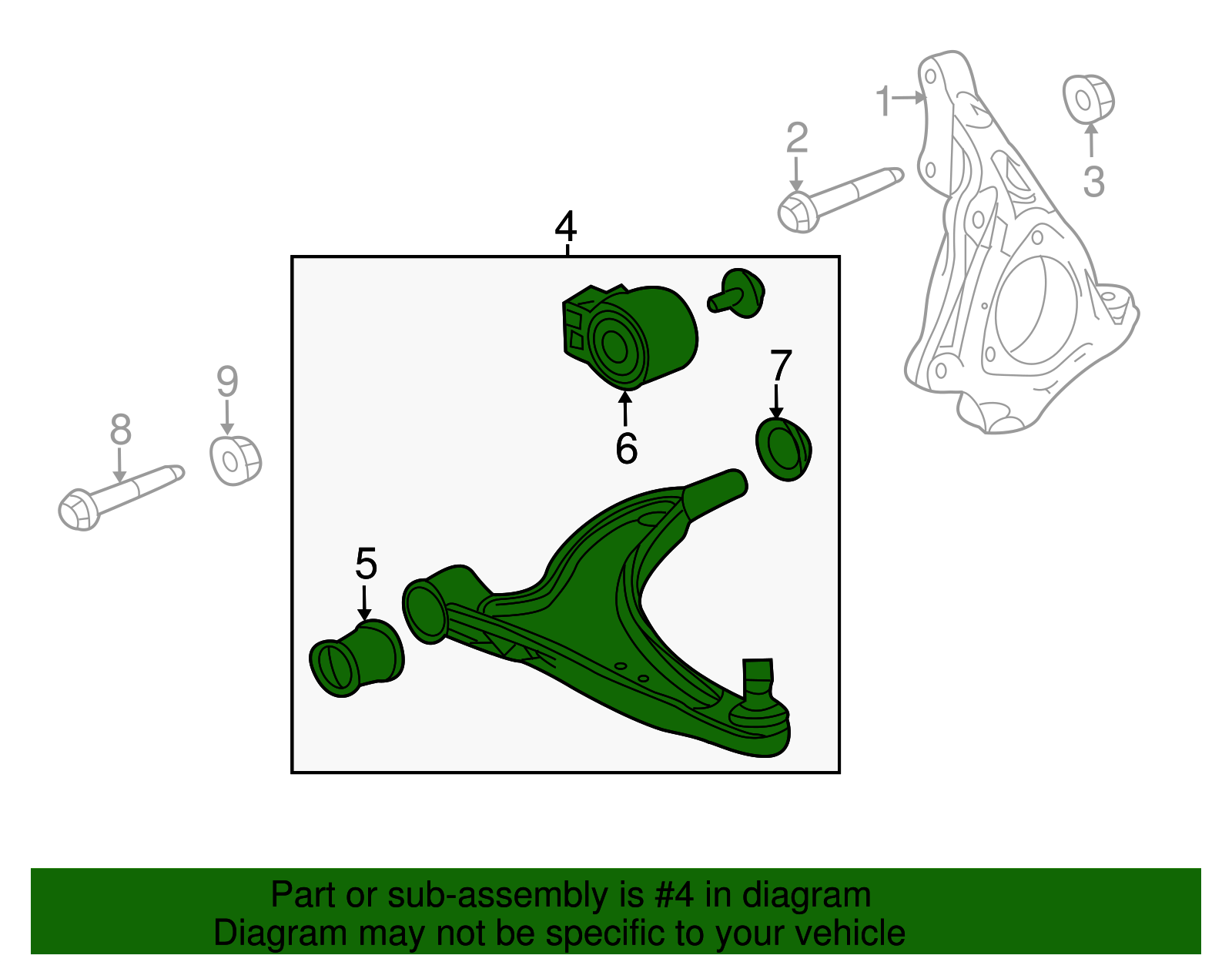 1
2
3
4
6
7
9
8
5

Part or sub-assembly is #4 in diagram
Diagram may not be specific to your vehicle