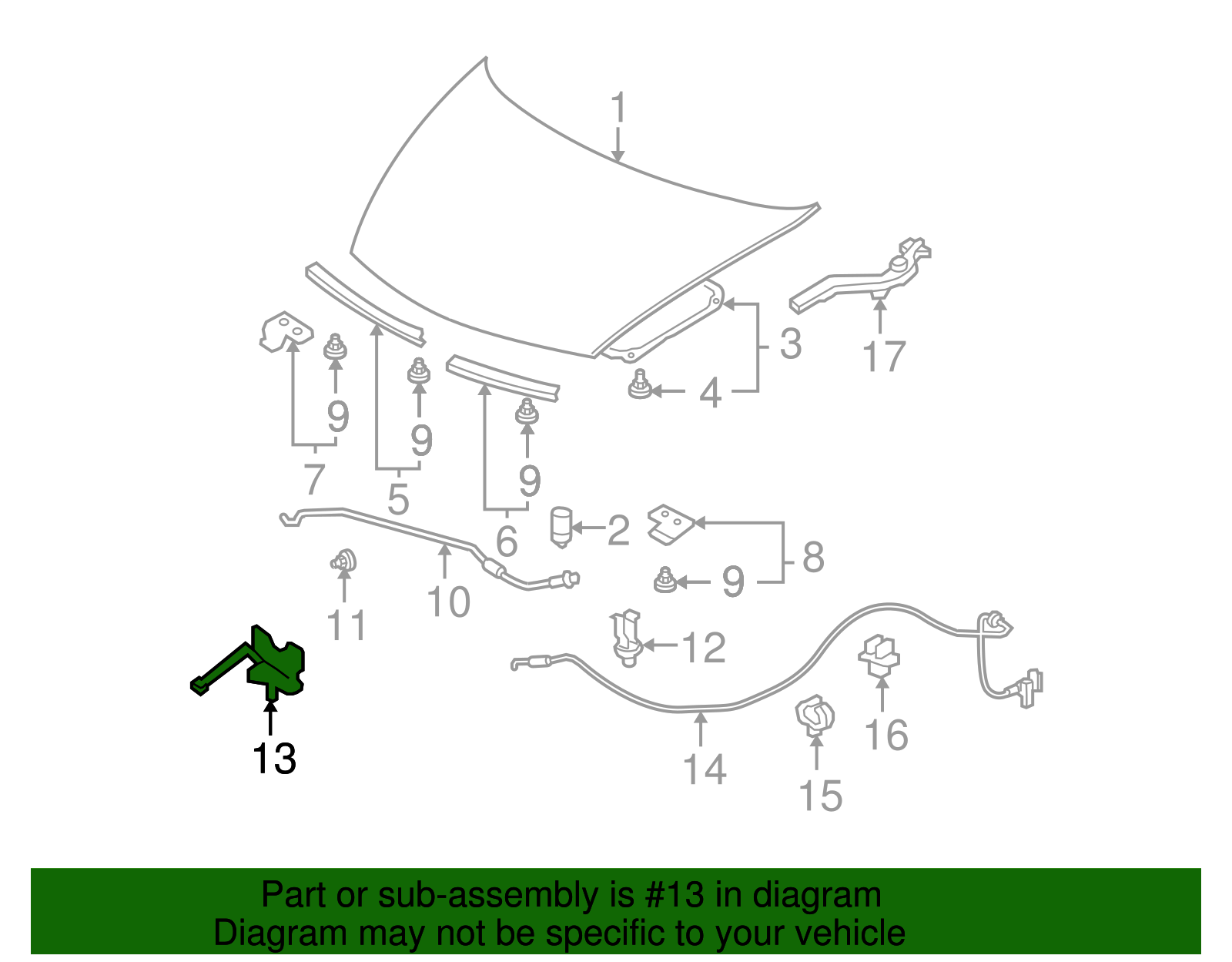 1
3
17
4
9
9
9
7
5
6
2
8
9
10
11
12
13
14
15
16

Part or sub-assembly is #13 in diagram
Diagram may not be specific to your vehicle