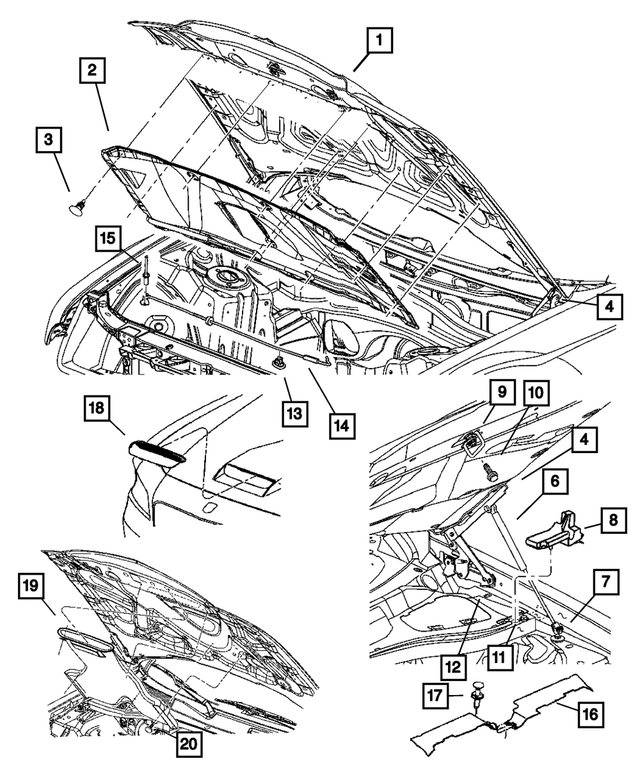 1
2
3
15
4
13
14
18
9
10
4
6
8
7
12
11
19
20
17
16