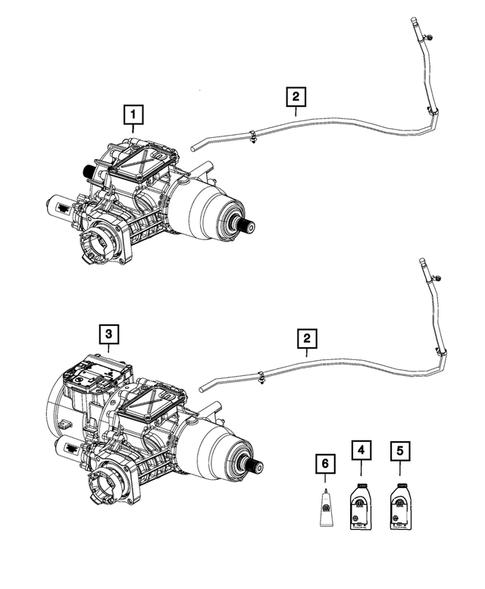 1

2

3

2

6

4

5