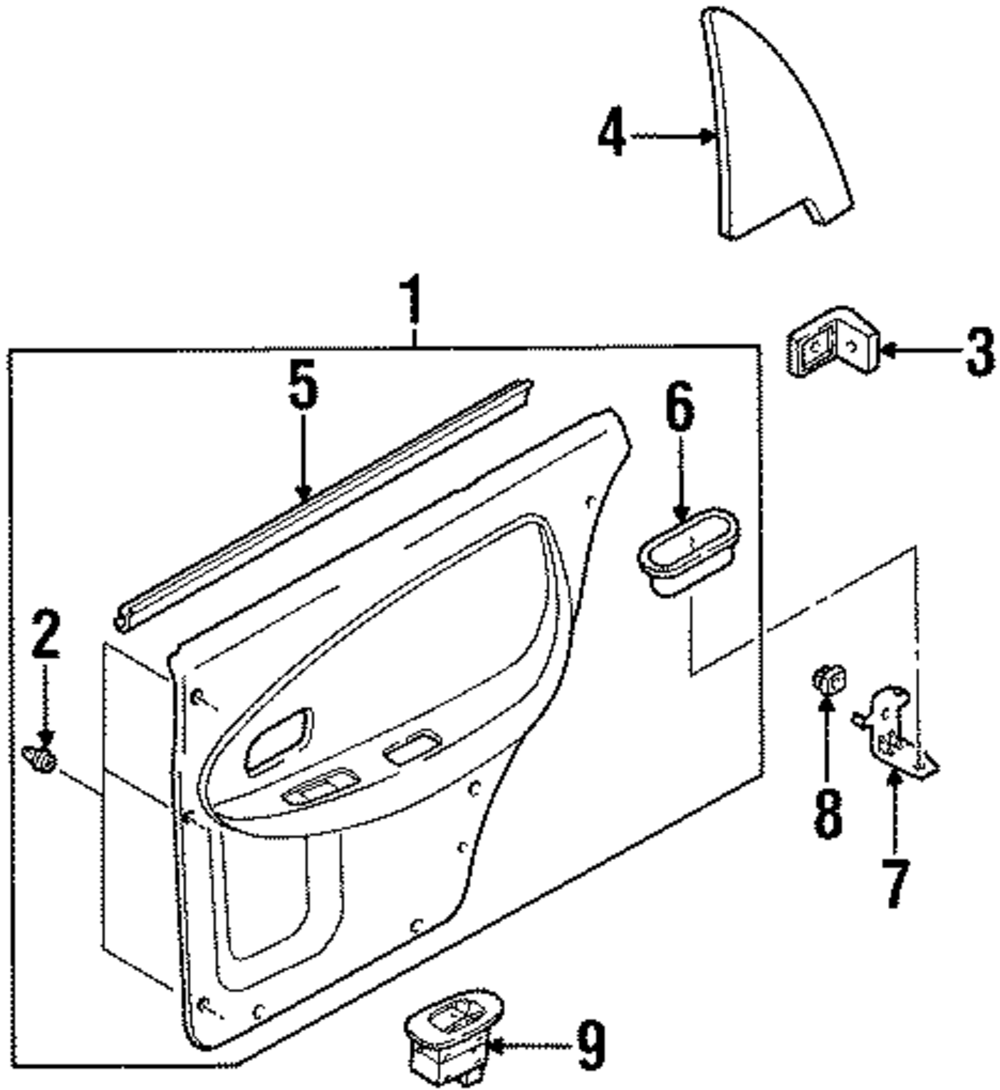 4
1
3
5
6
2
8
7
9