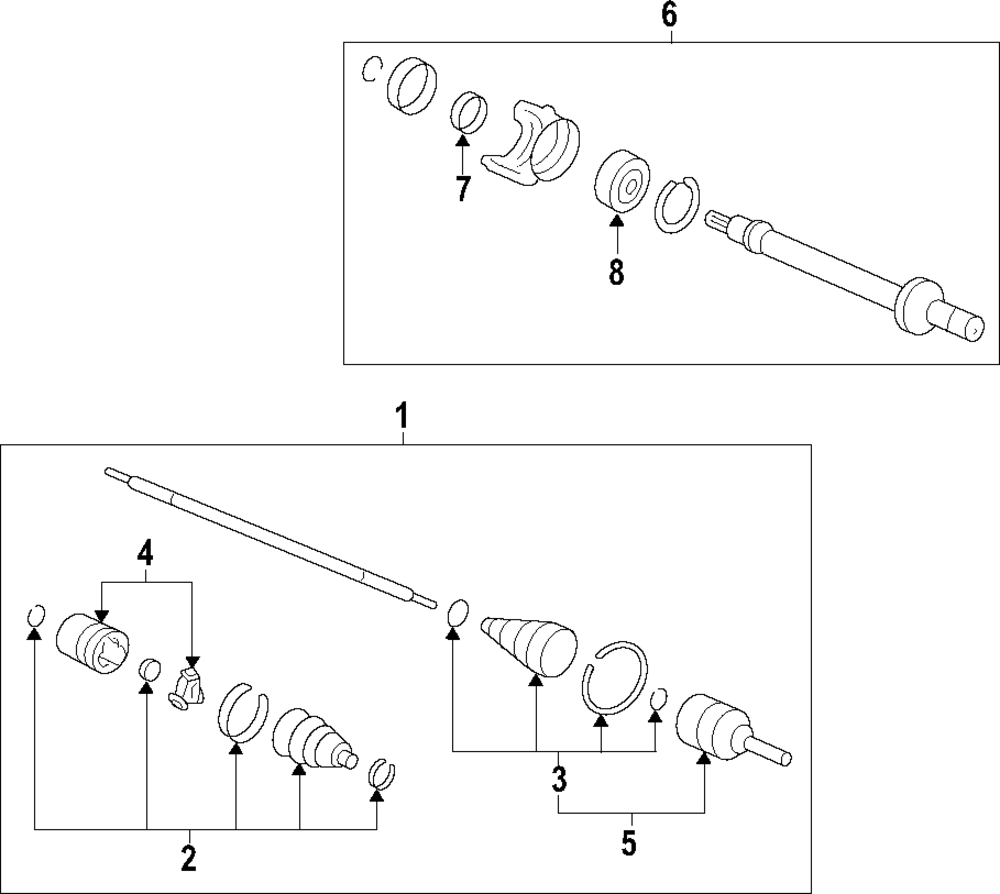 6
7
8
1
4
3
2
5