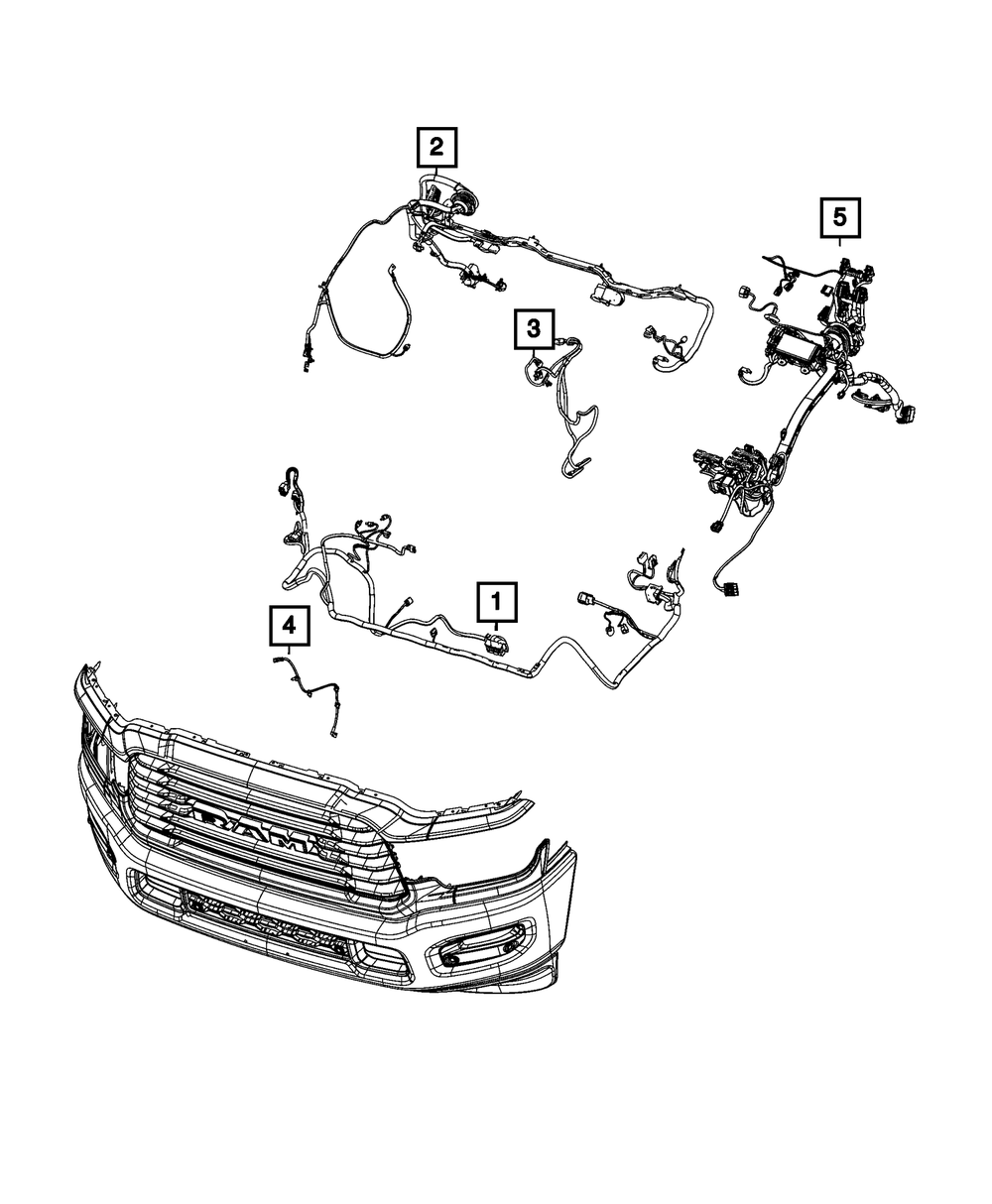 2

5

3

1

4

RAM