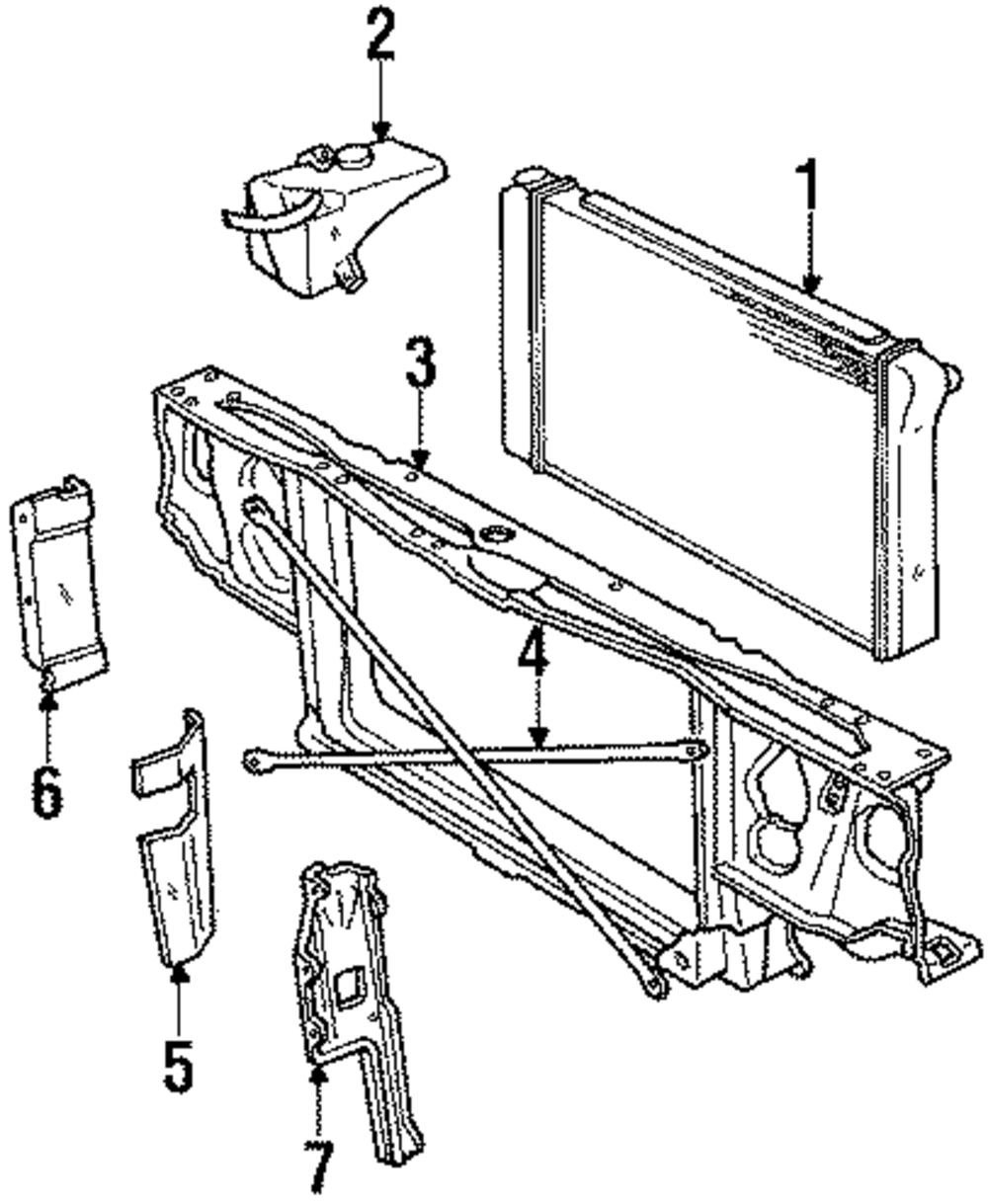 2
1
3
4
6
5
7