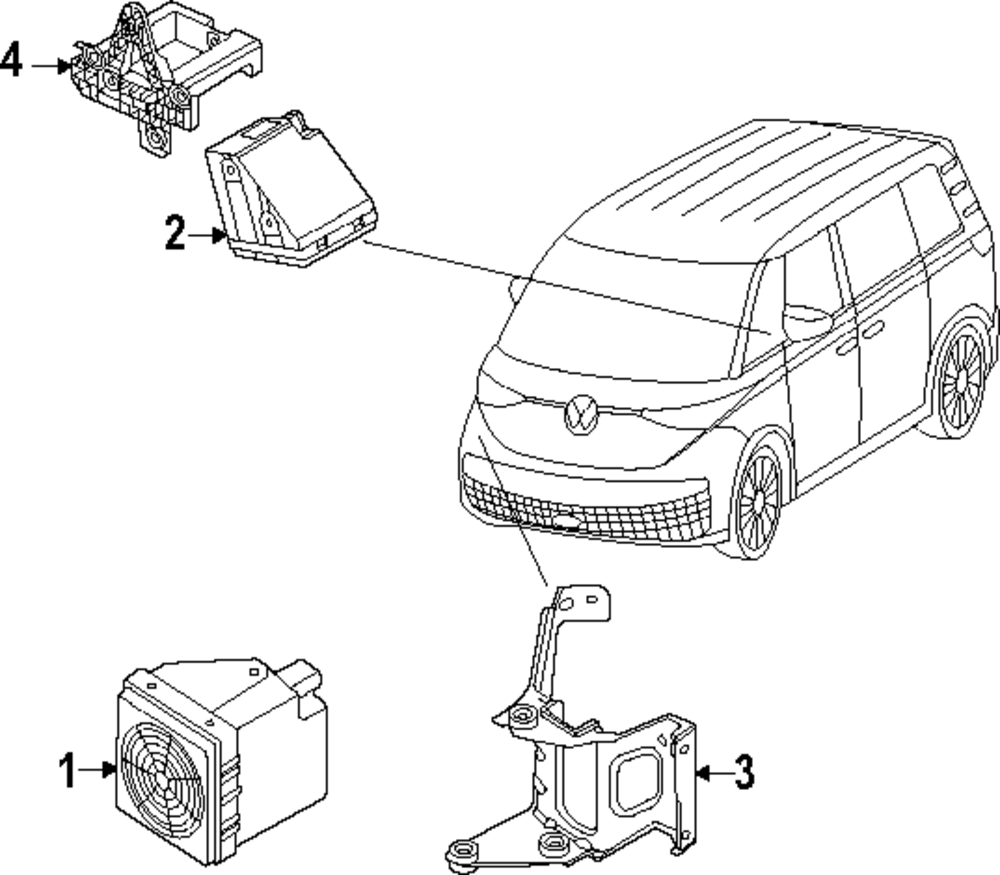 4
2
1
3