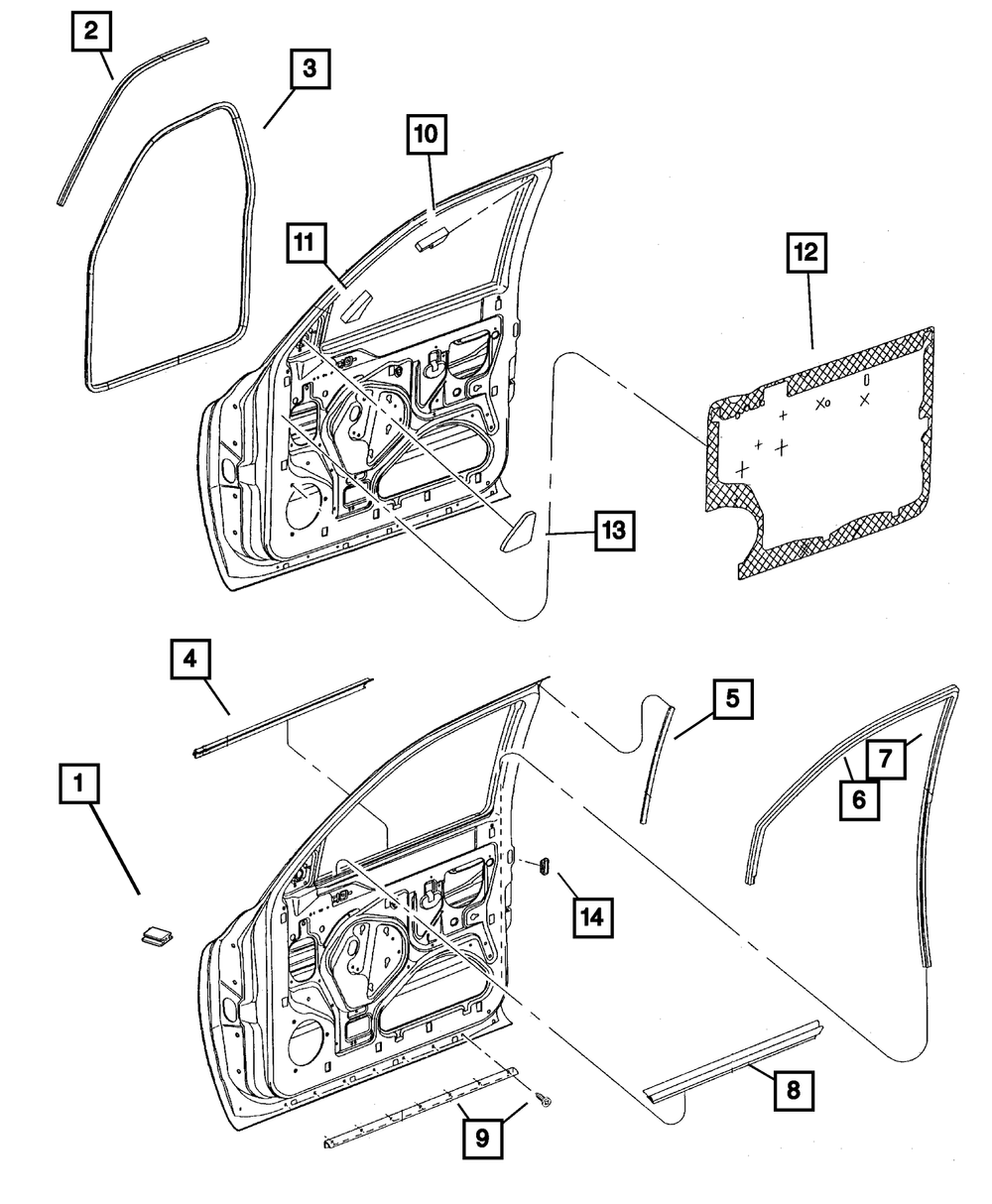 2
3
10
11
12
13
4
5
7
6
1
14
8
9