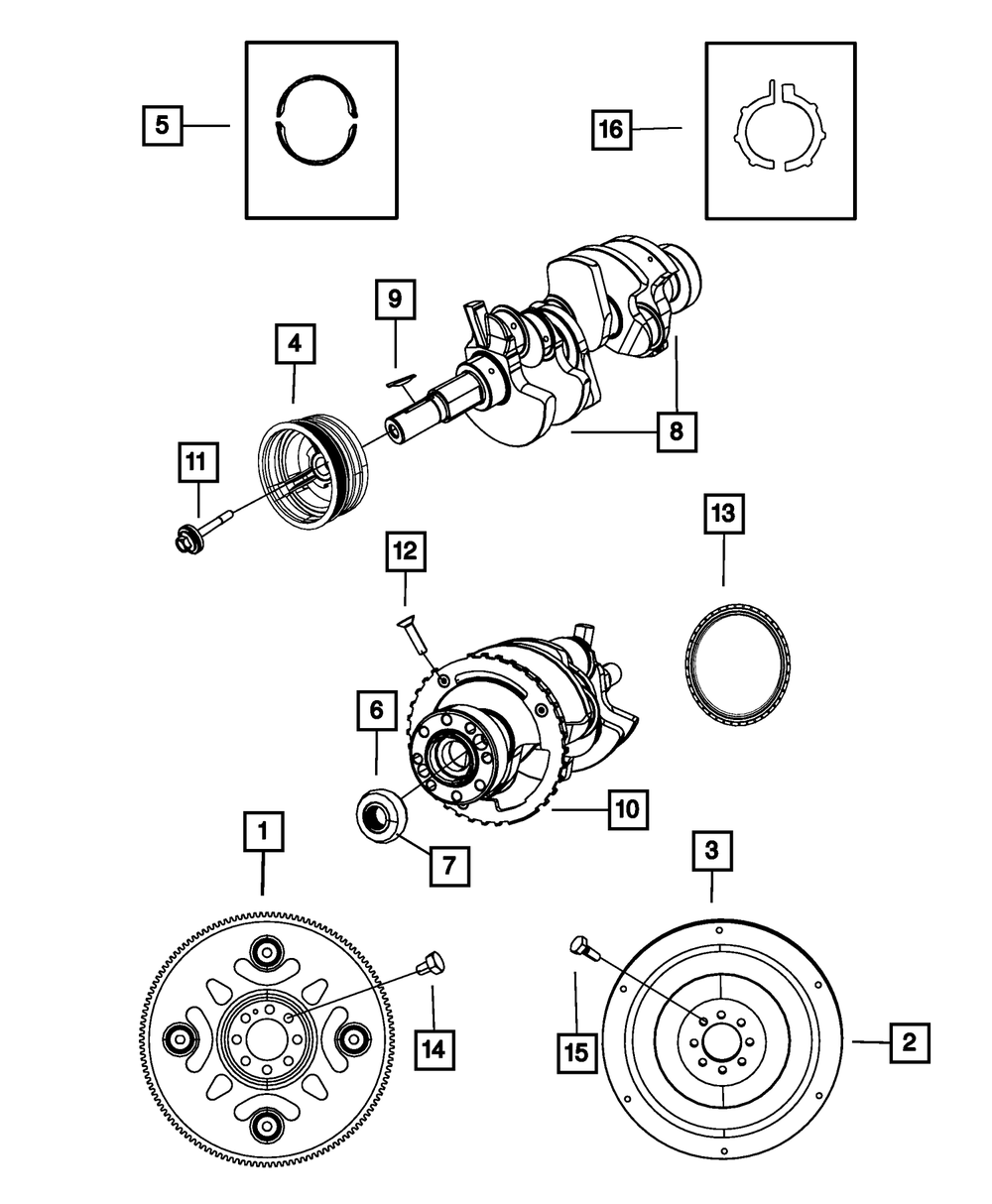 5
16
9
4
8
11
13
12
6
10
7
1
3
14
15
2