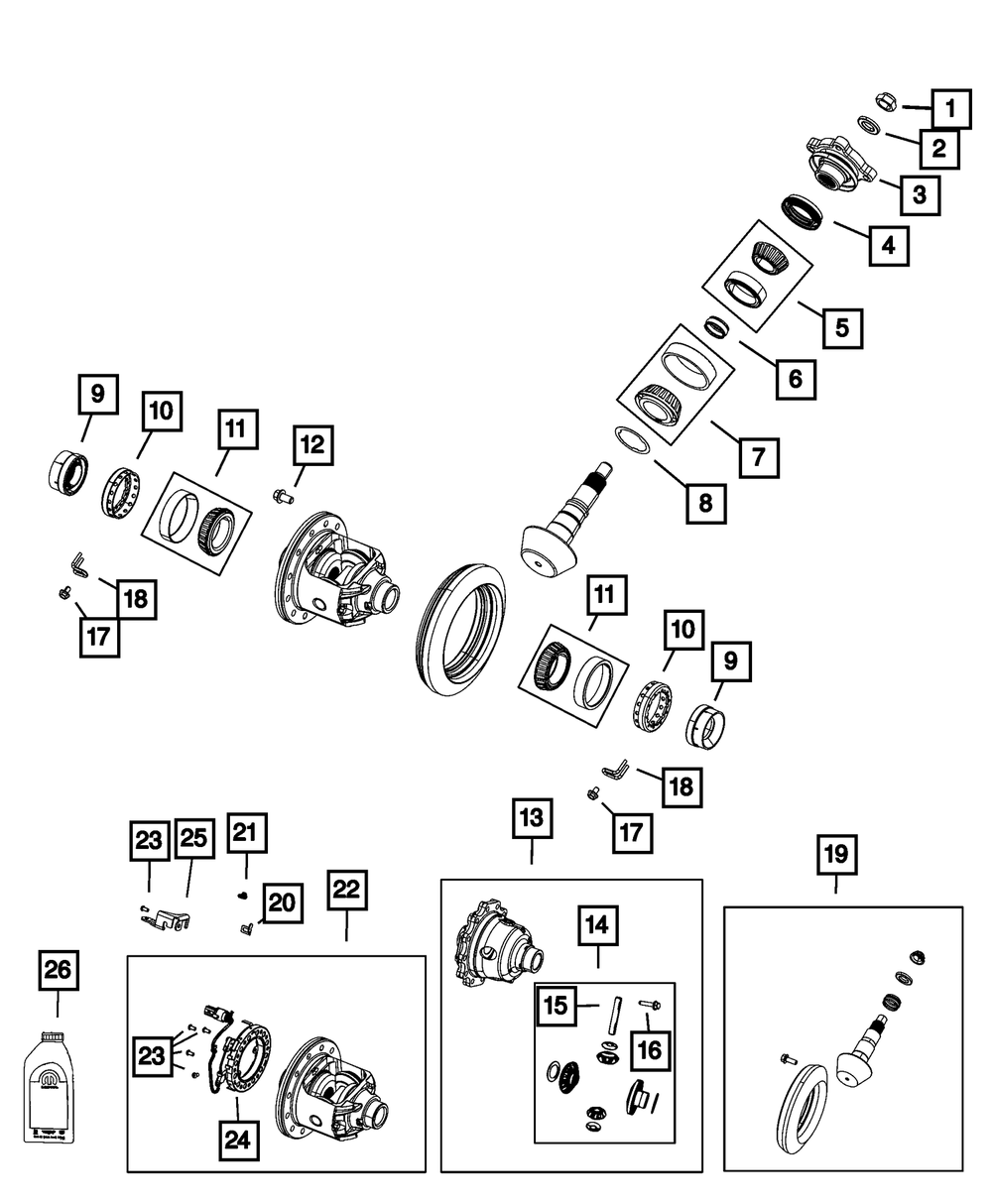 1
2
3
4
5
6
7
8
9
10
11
12
18
17
11
10
9
18
17
13
14
15
16
19
23
25
21
20
22
26
23
24