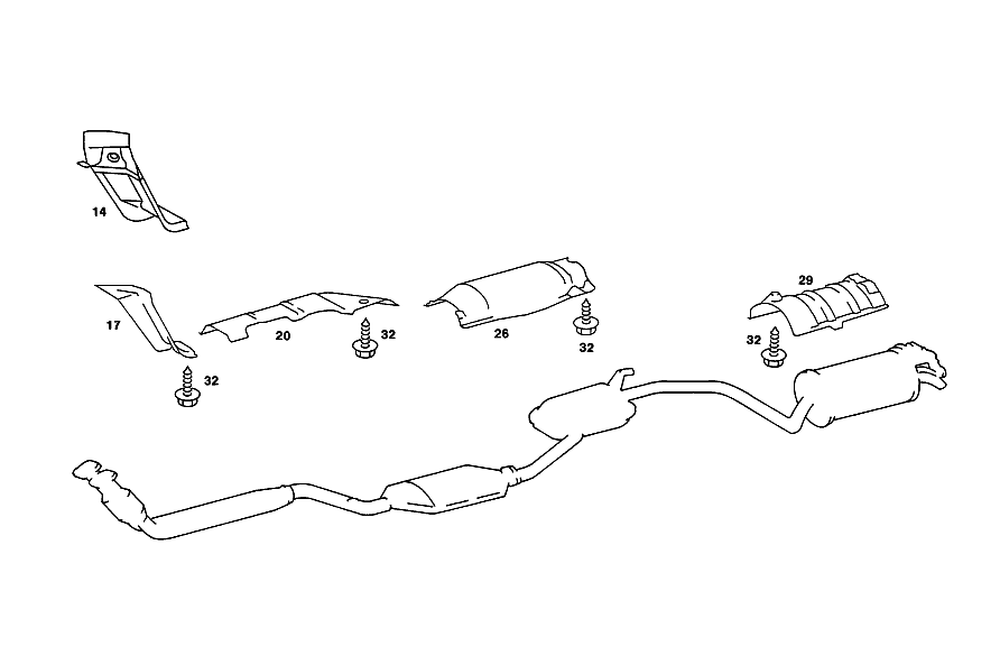 14

17

20

32

26

32

29

32

32