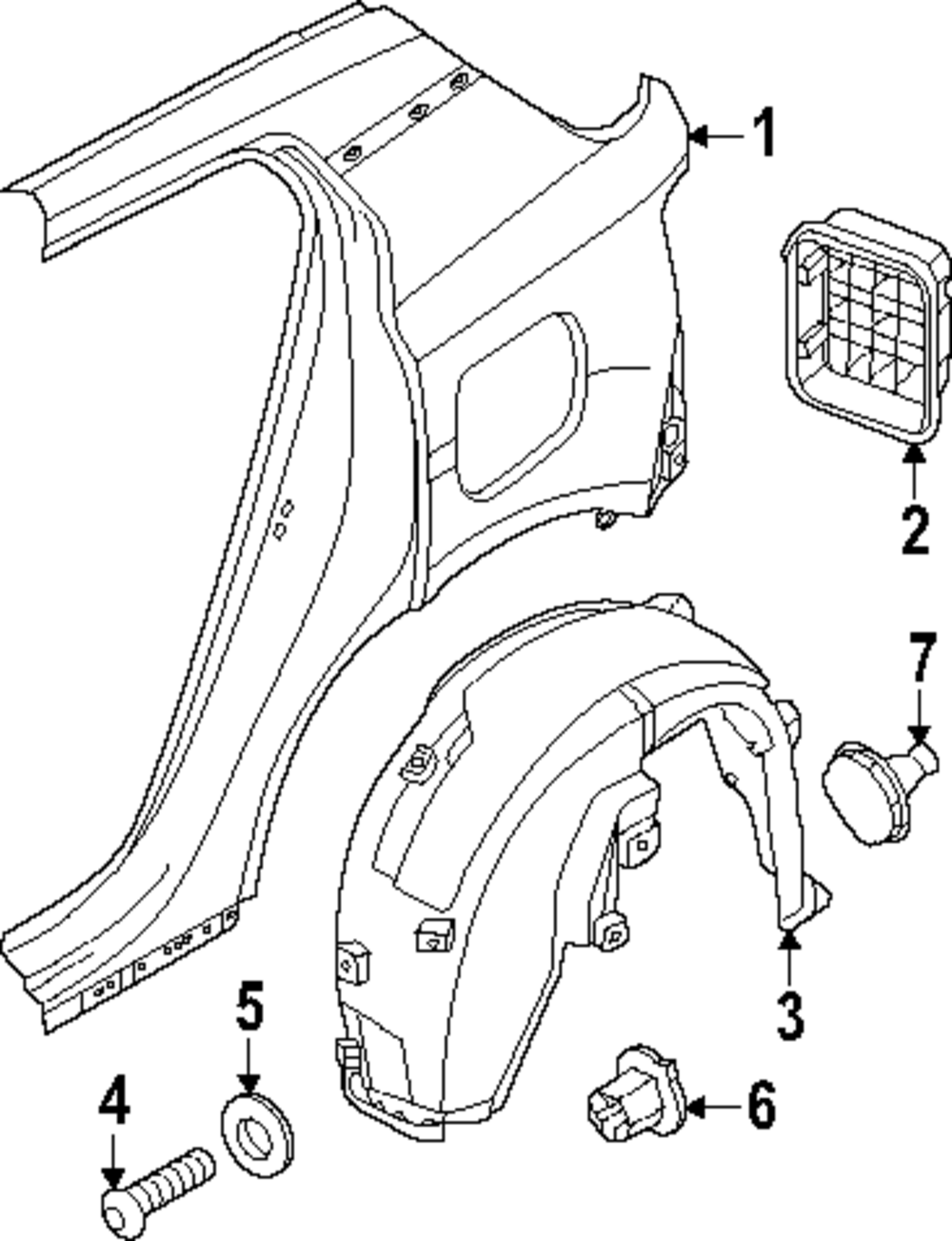 1
2
7
3
5
4
6