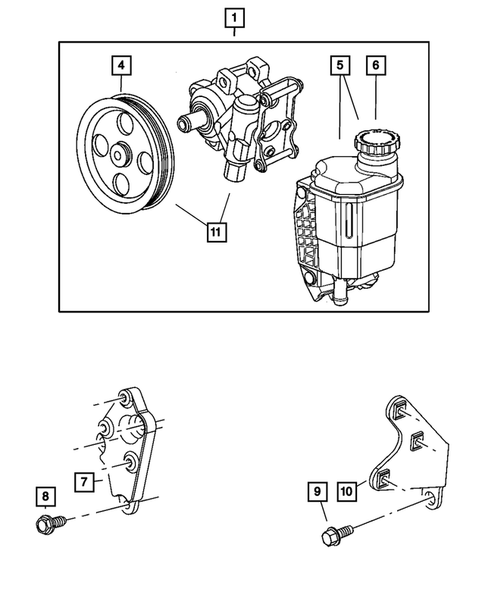 1
4
5
6
11
7
8
9
10