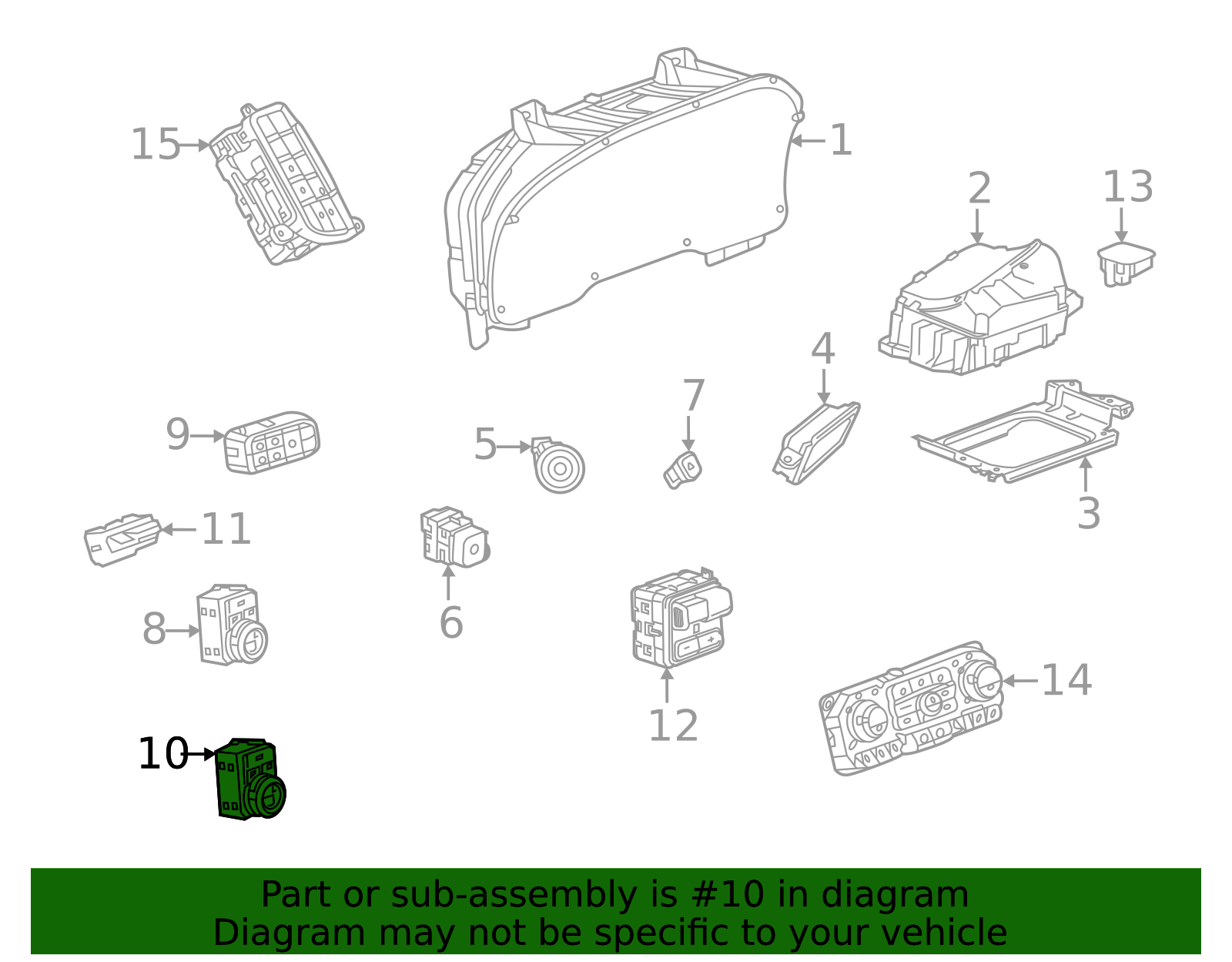 15

1

2

13

4

7

9

5

3

11

6

8

12

14

10

Part or sub-assembly is #10 in diagram
Diagram may not be specific to your vehicle