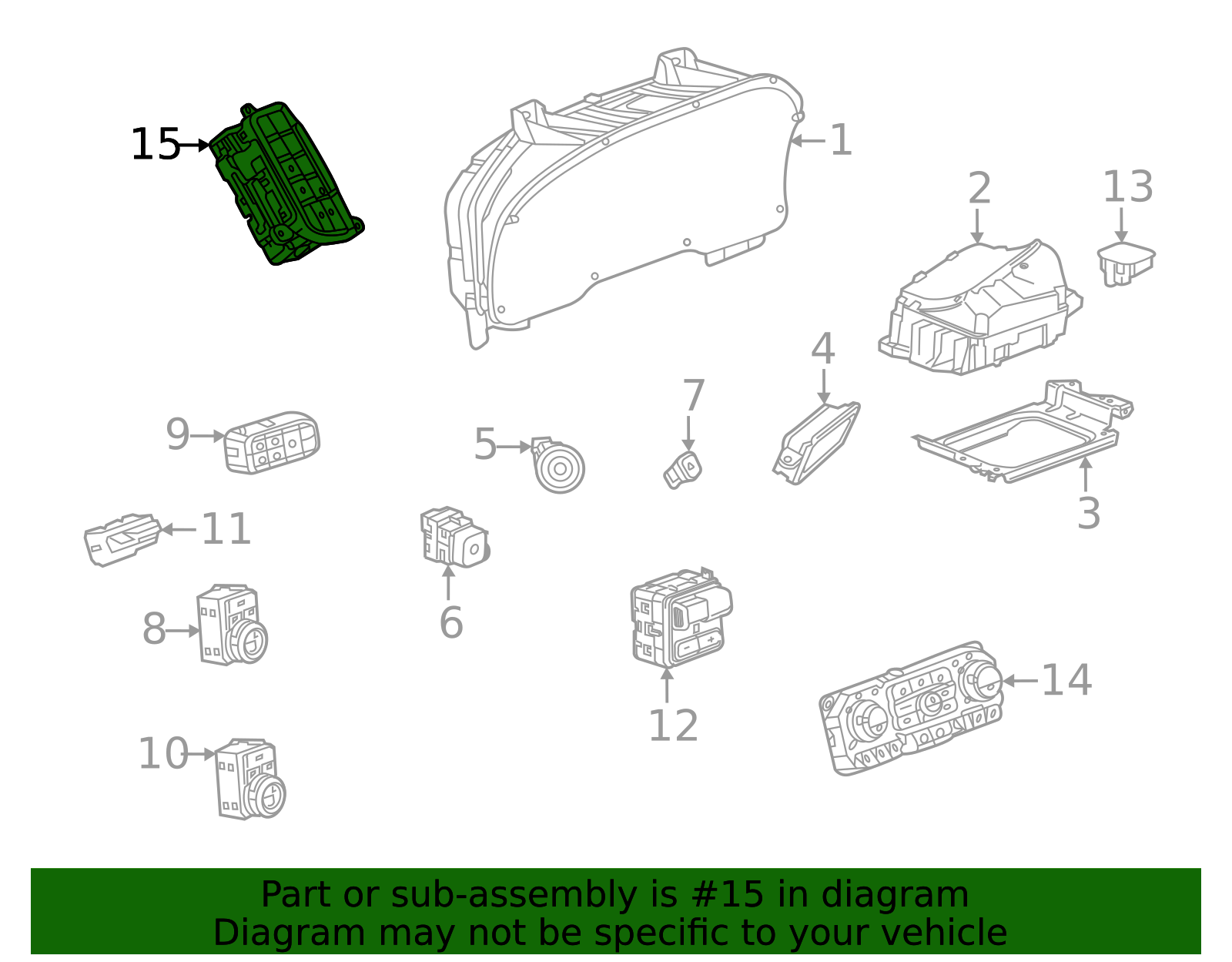 15
1
2
13
4
7
9
5
3
11
6
8
12
14
10

Part or sub-assembly is #15 in diagram
Diagram may not be specific to your vehicle