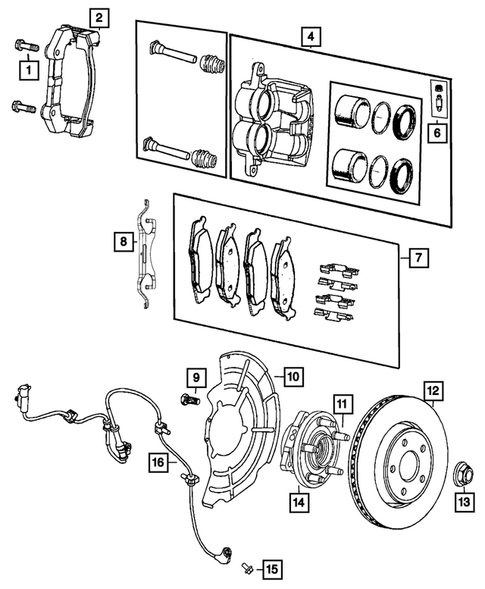 2
1
4
6
8
7
9
10
11
12
16
14
13
15