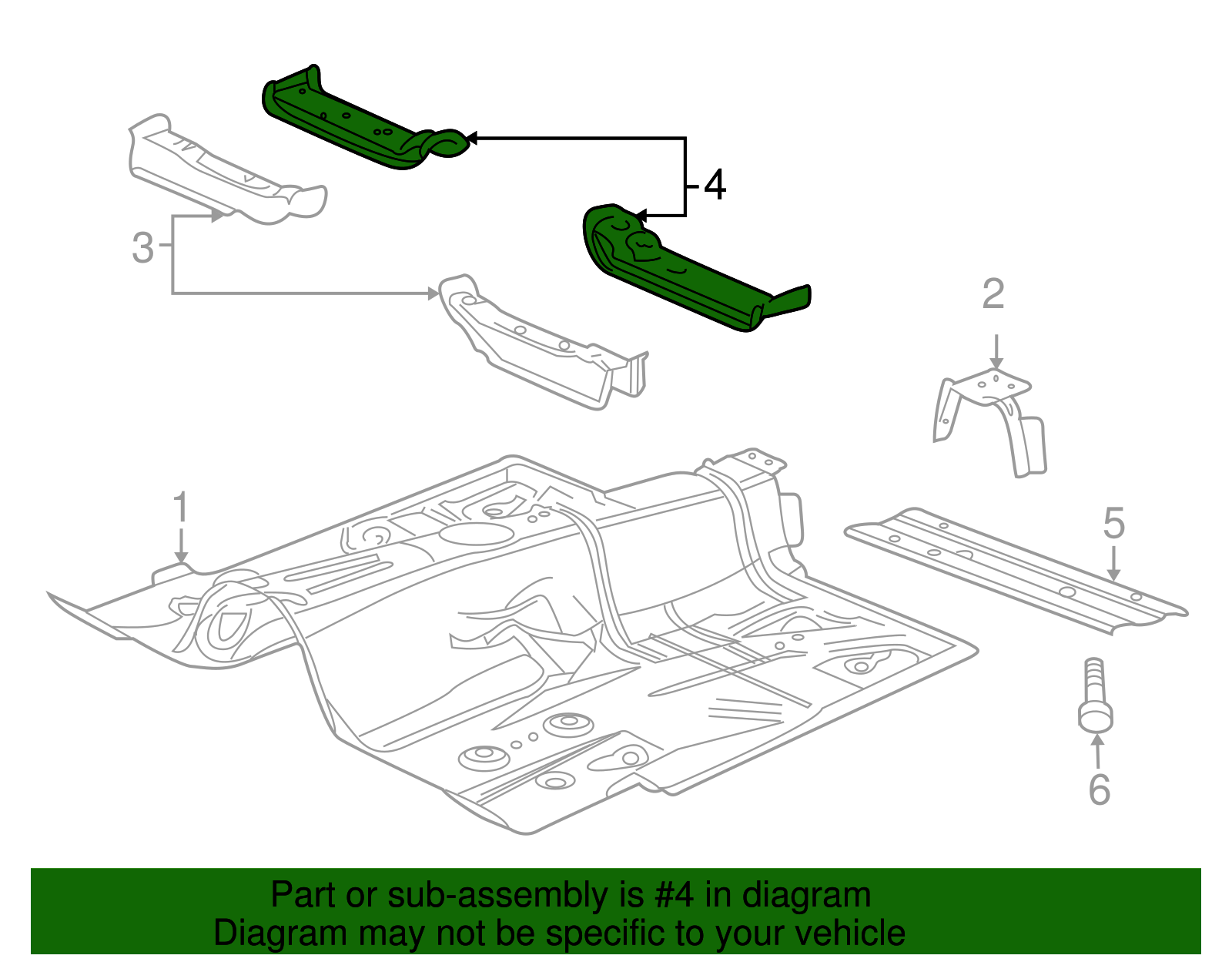 4
3
2
1
5
6
Part or sub-assembly is #4 in diagram
Diagram may not be specific to your vehicle