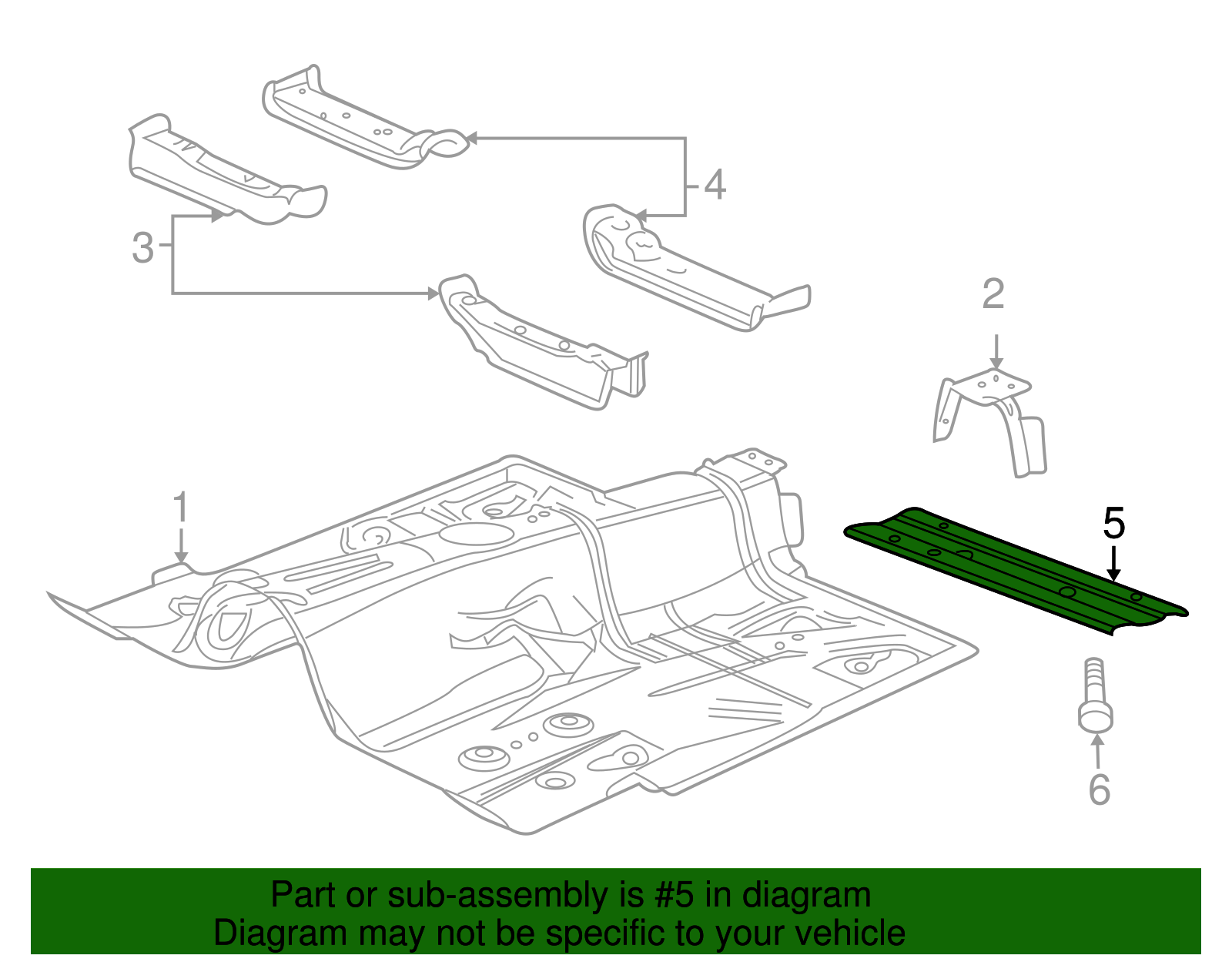 4
3
2
1
5
6
Part or sub-assembly is #5 in diagram
Diagram may not be specific to your vehicle