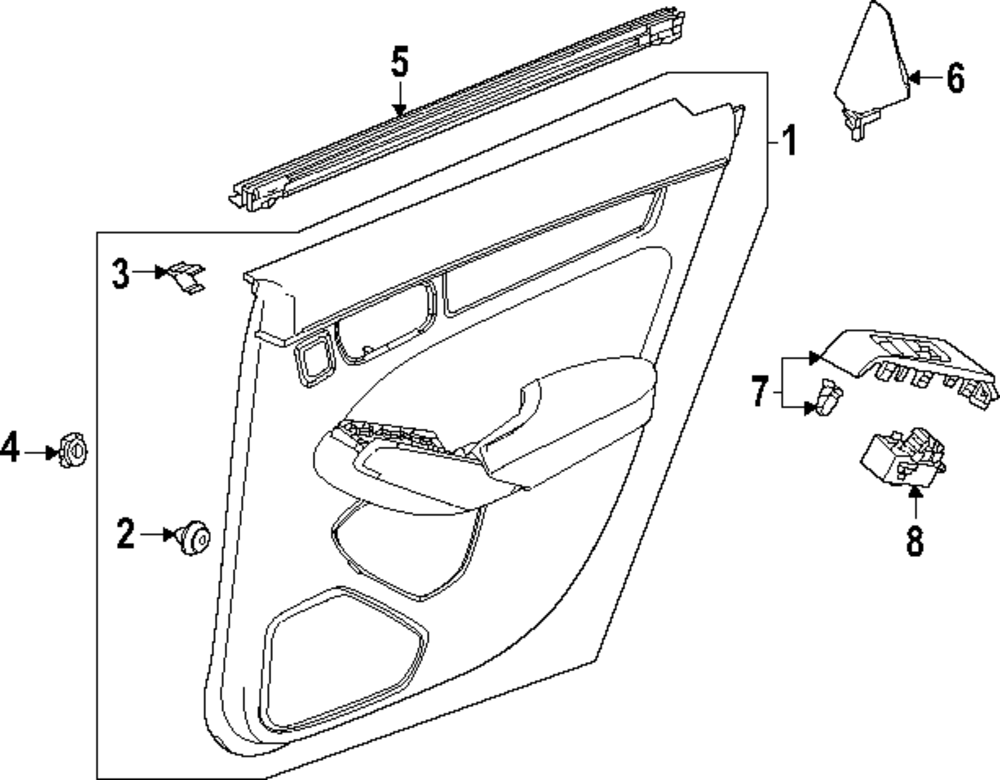 5
6
1
3
7
4
2
8