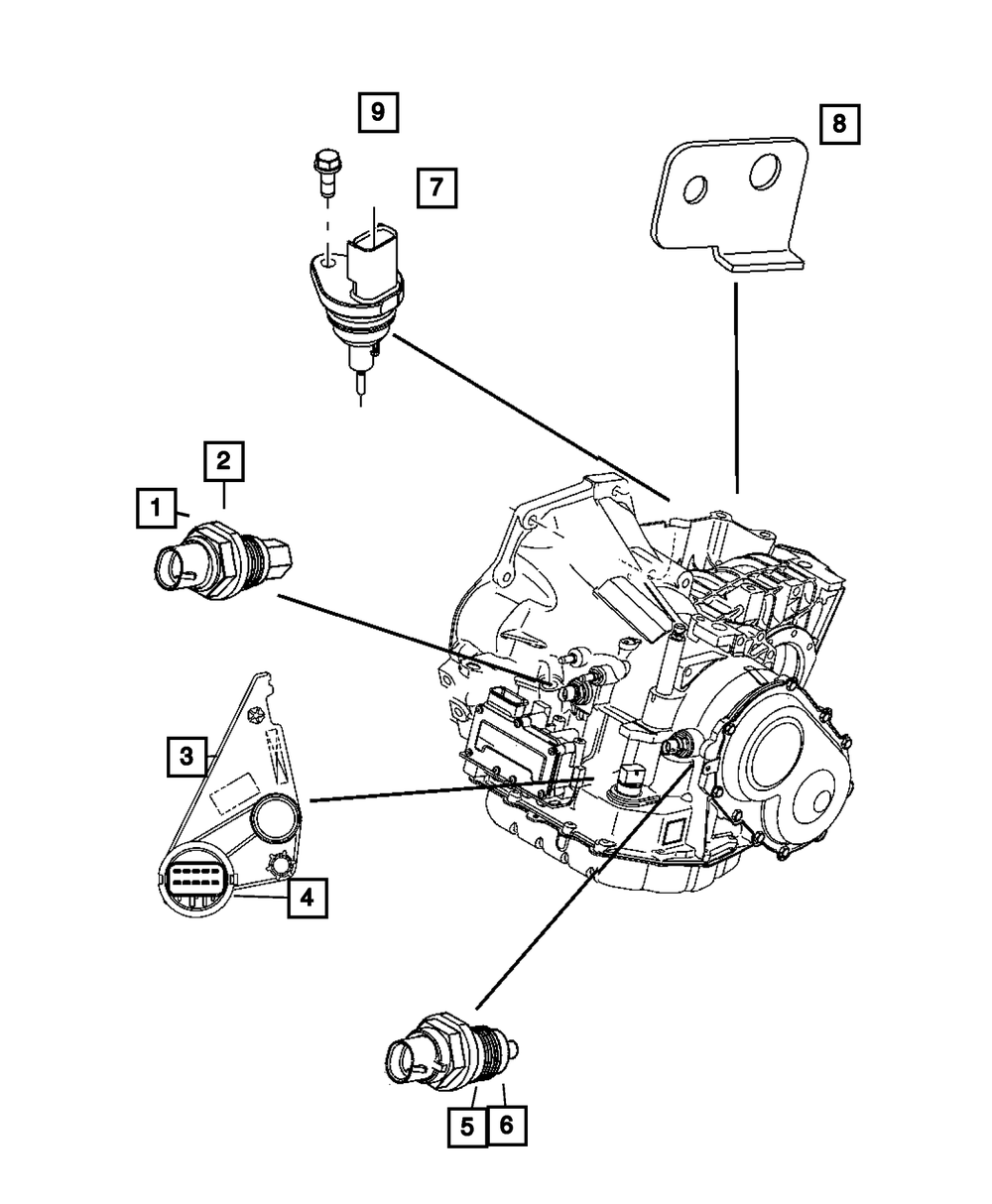 9
8
7
2
1
3
4
5
6