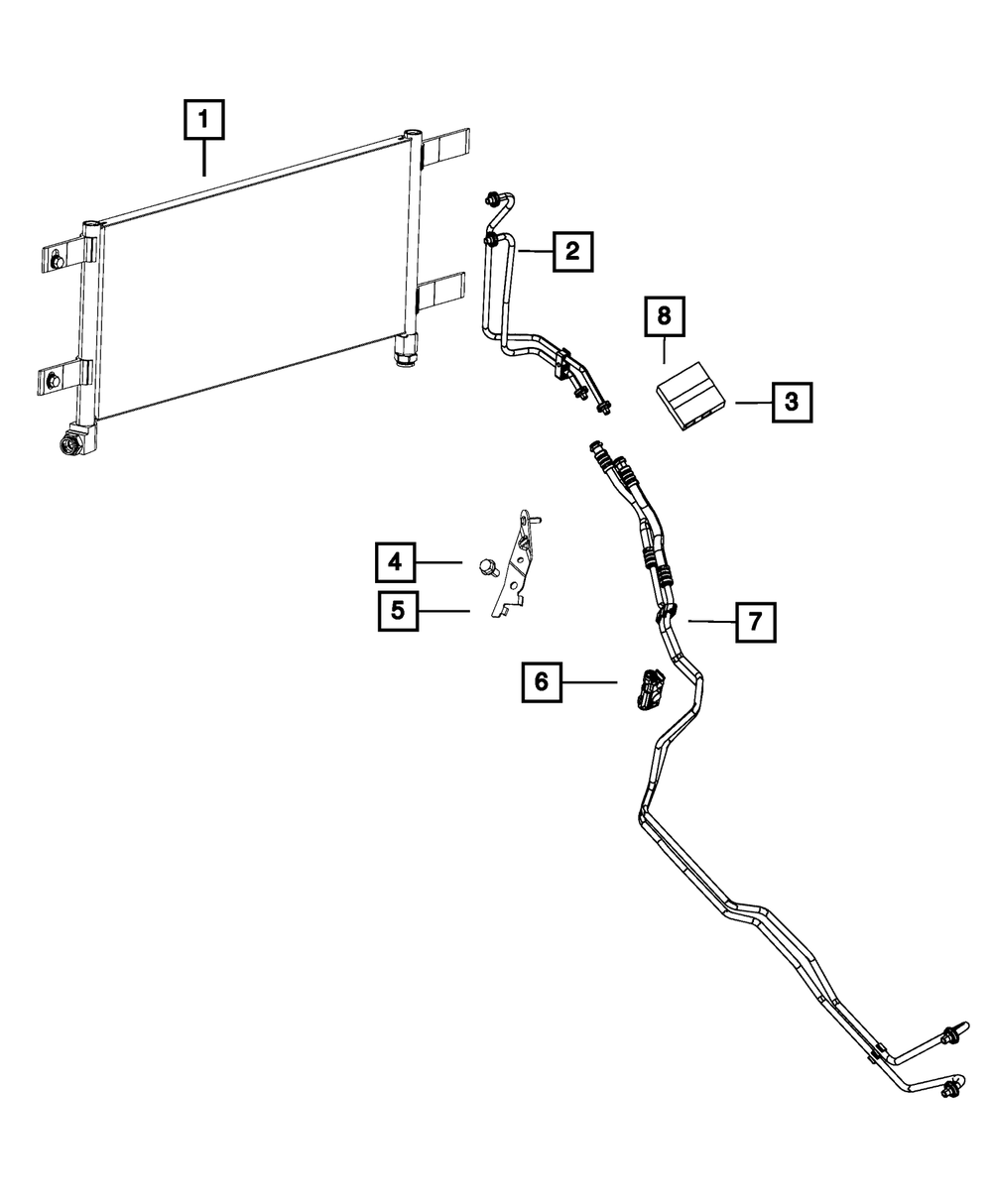 1
2
8
3
4
5
7
6