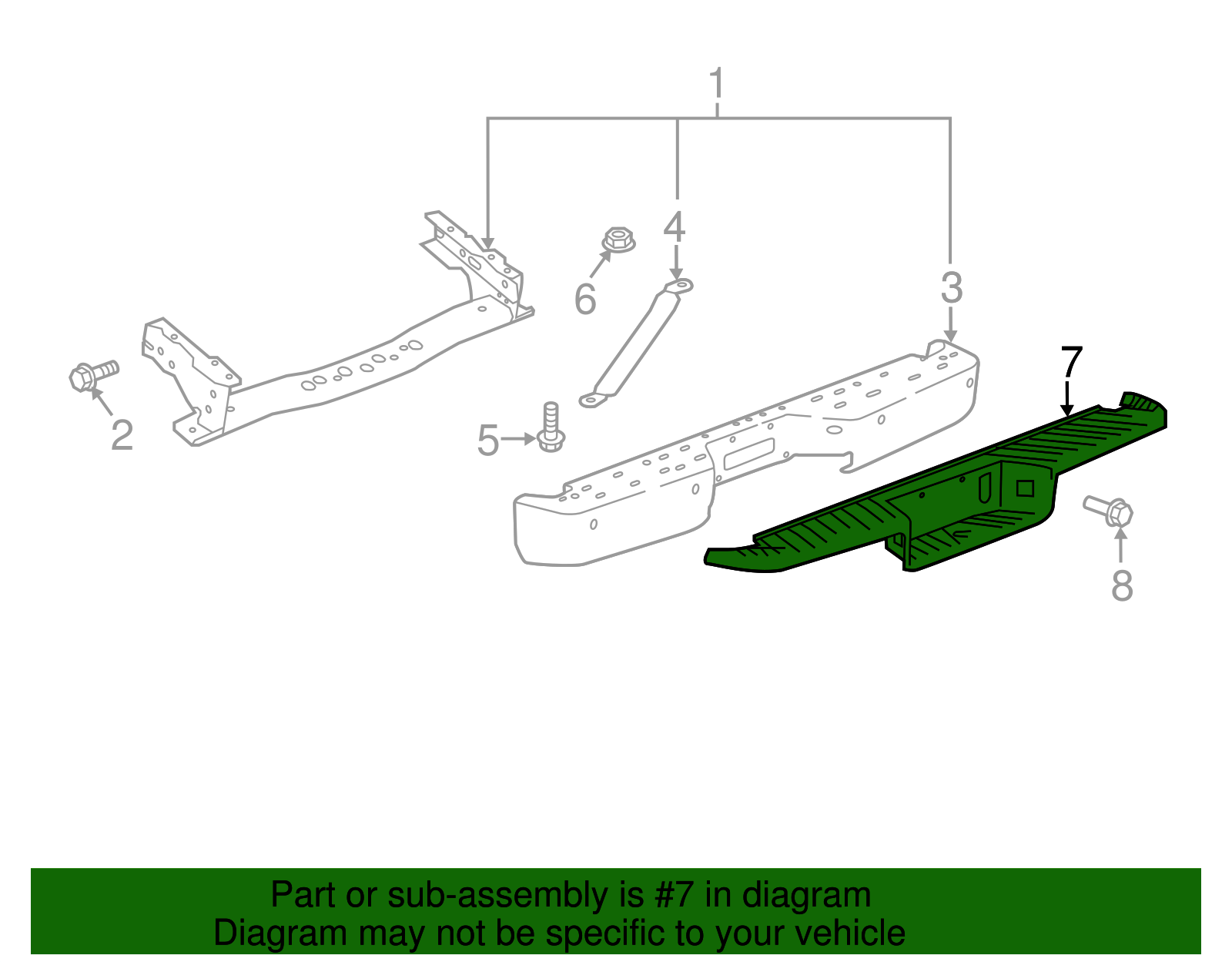 1

4

6

3

7

2

5

8

Part or sub-assembly is #7 in diagram
Diagram may not be specific to your vehicle