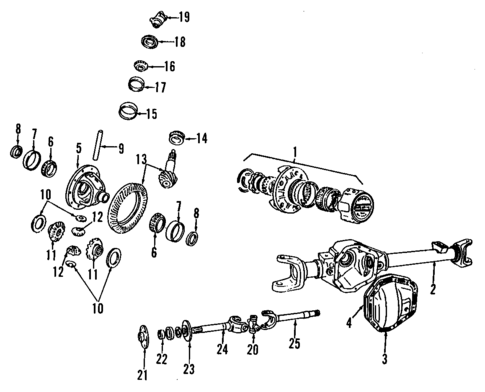 19
18
16
17
15
8
7
6
5
9
14
13
1
10
12
7
8
11
12
11
6
10
2
4
3
21
22
23
24
20
25