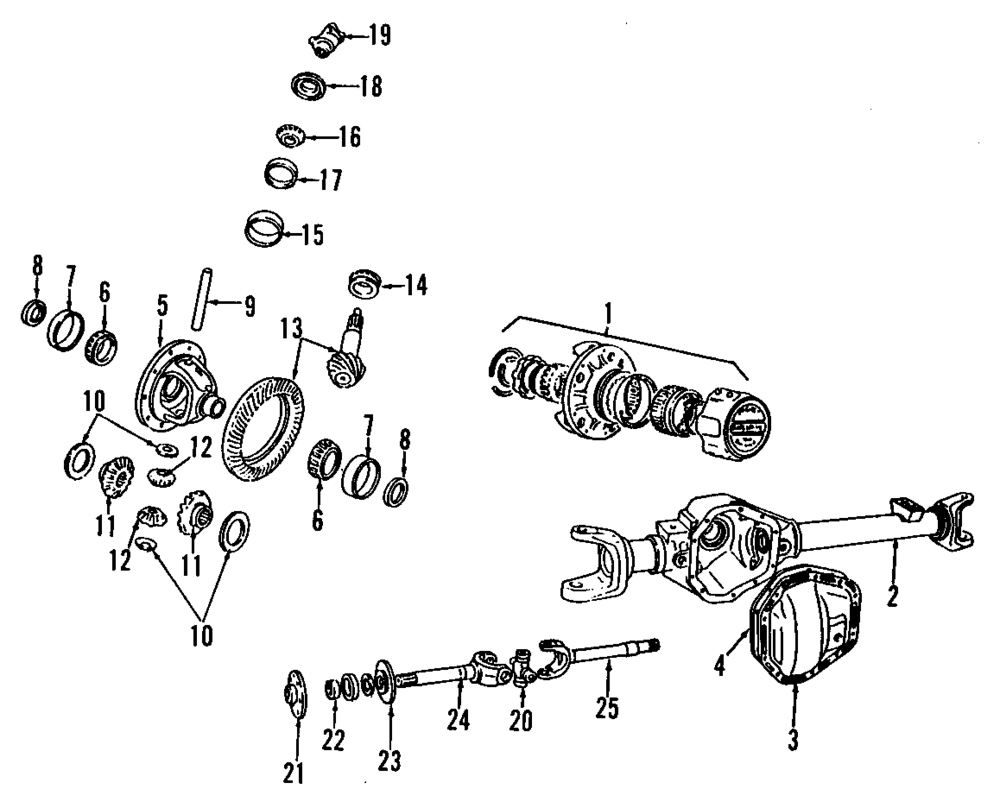 19
18
16
17
15
8
7
6
5
9
14
13
1
10
12
7
8
11
6
12
11
10
2
4
3
21
22
23
24
20
25