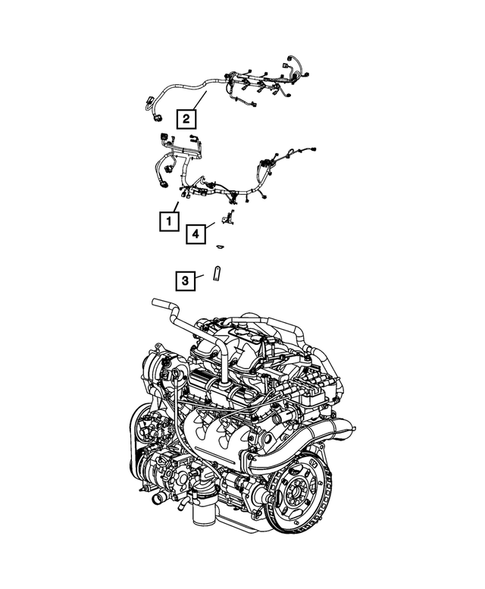 2

1

4

3