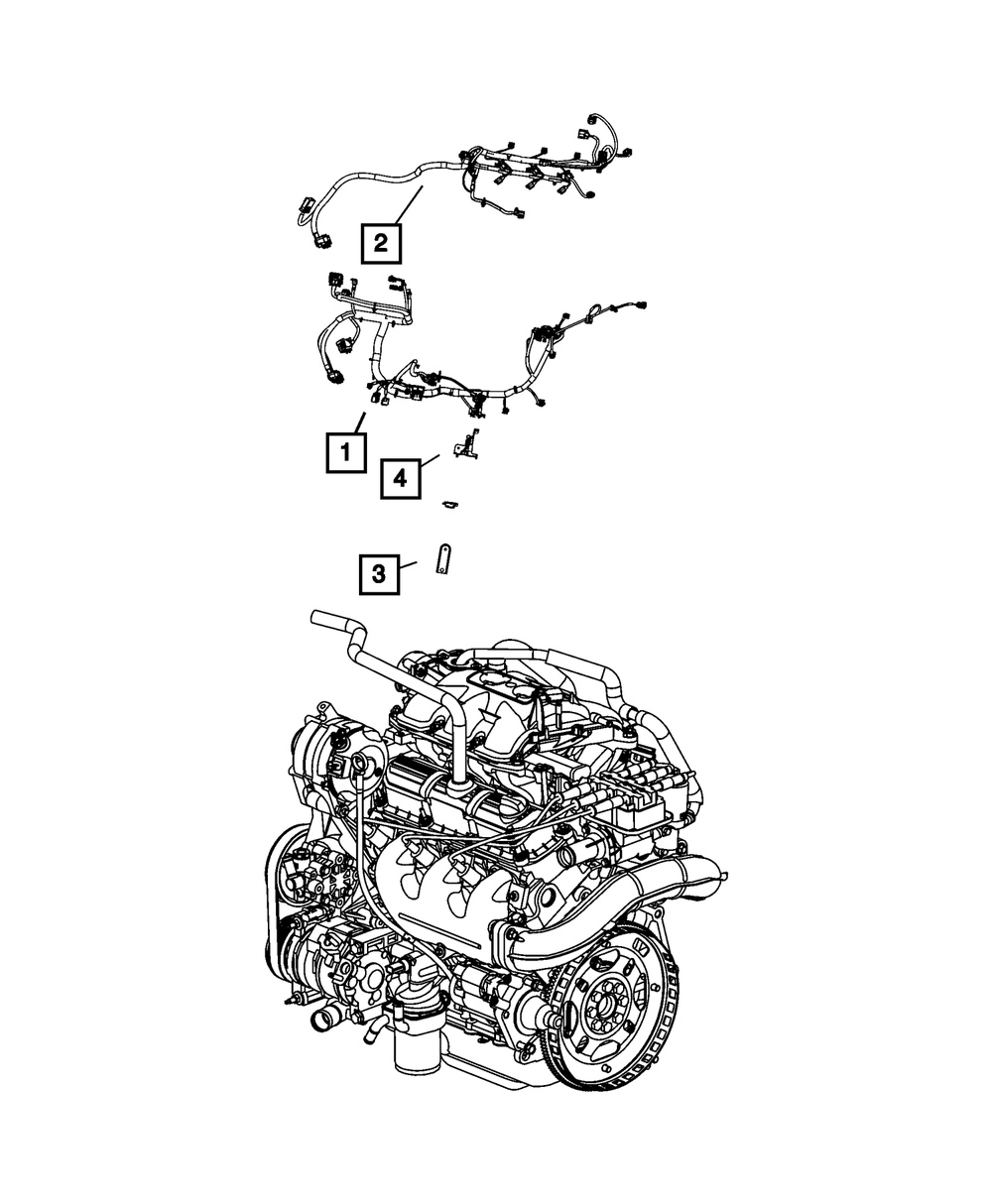 2
1
4
3