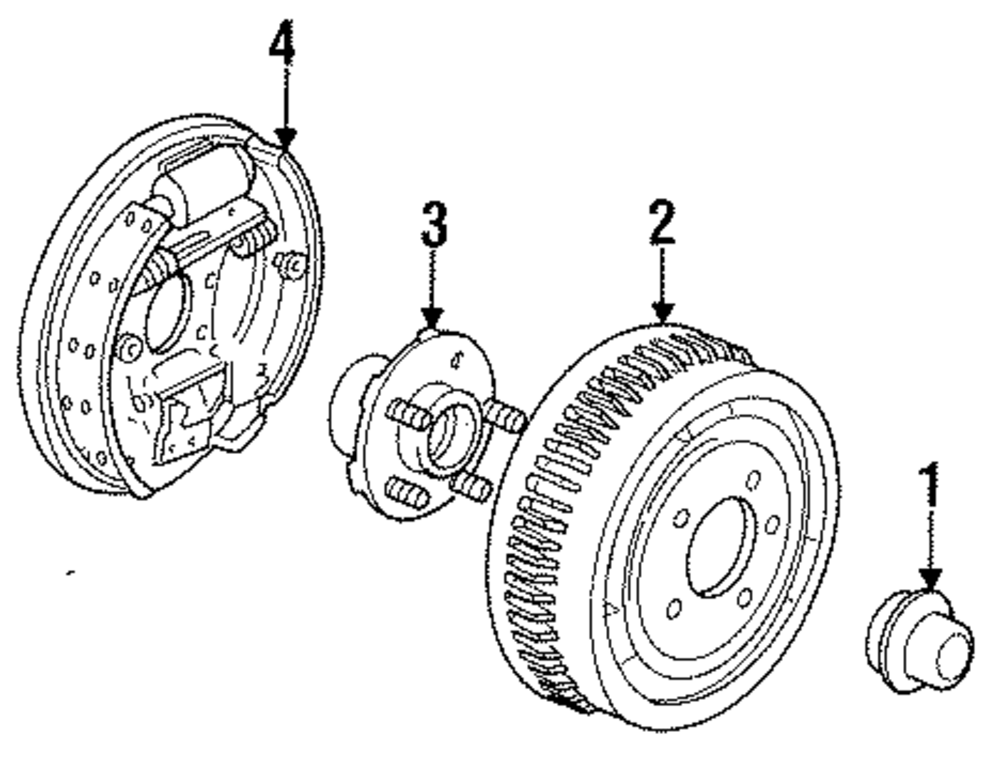 4
3
2
1