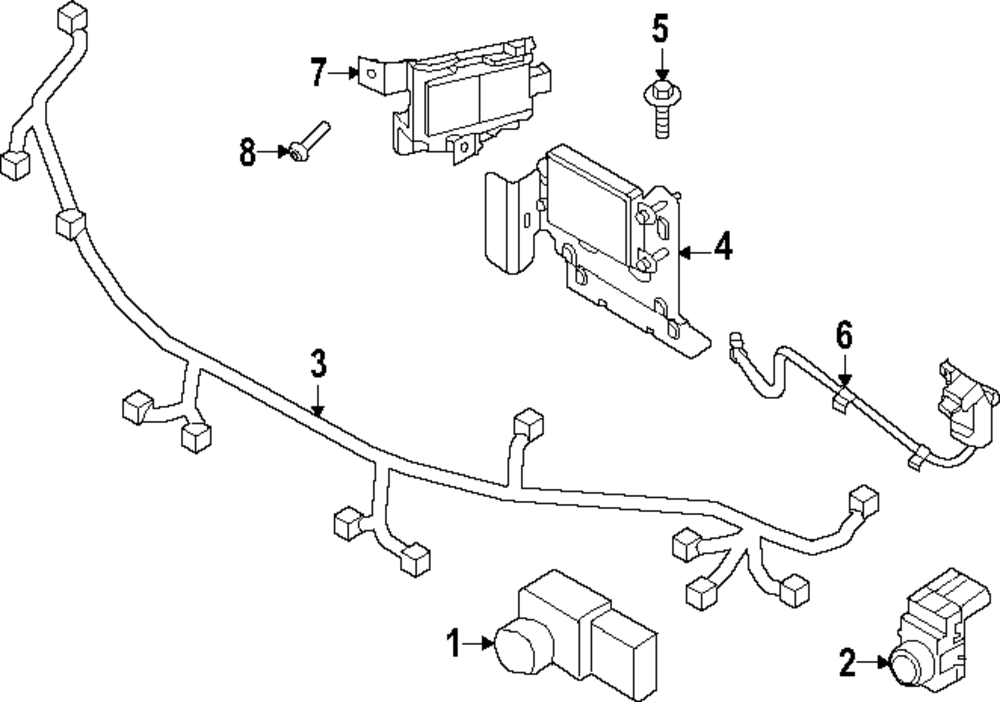 7
5
8
4
6
3
1
2