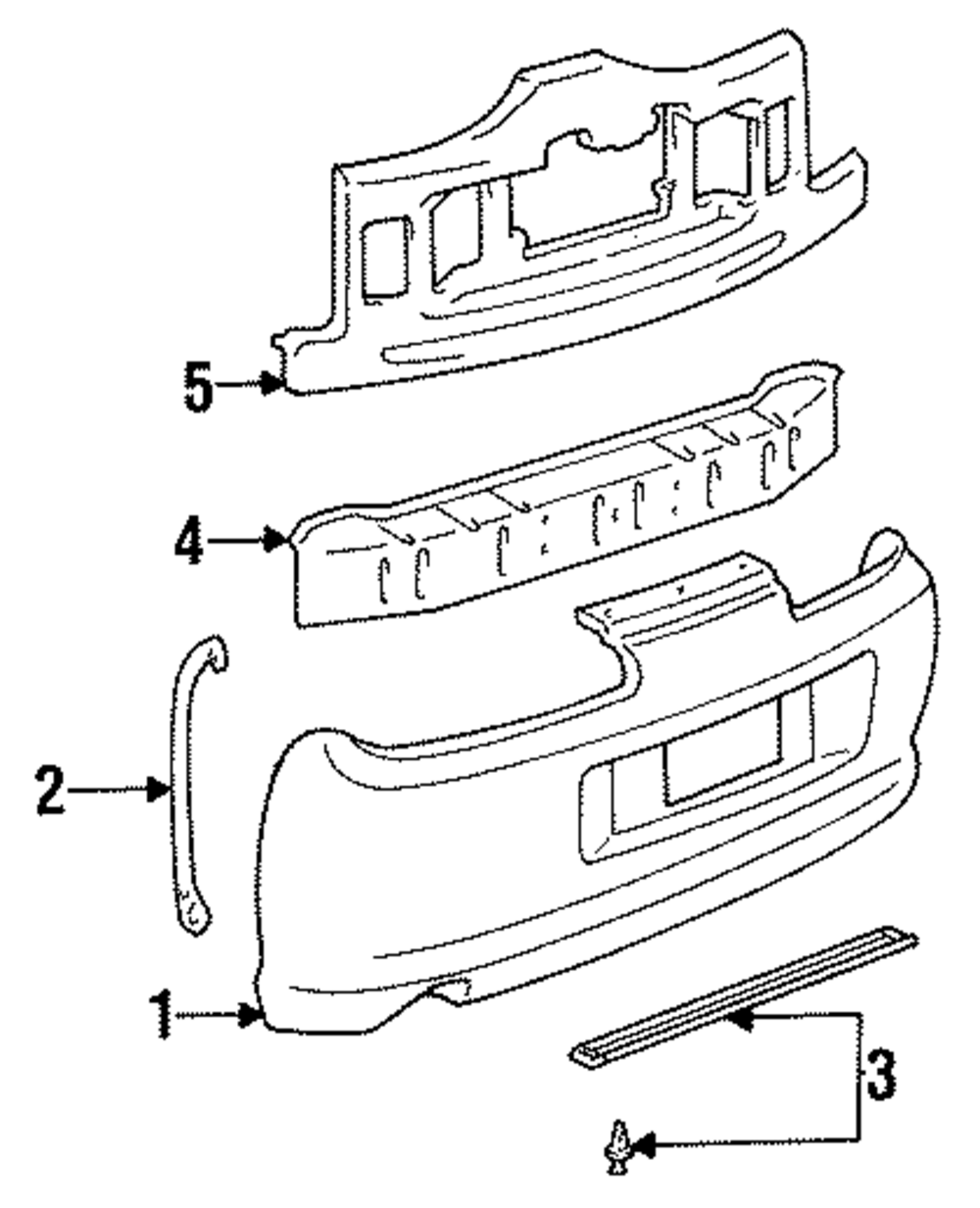 5
4
2
1
3