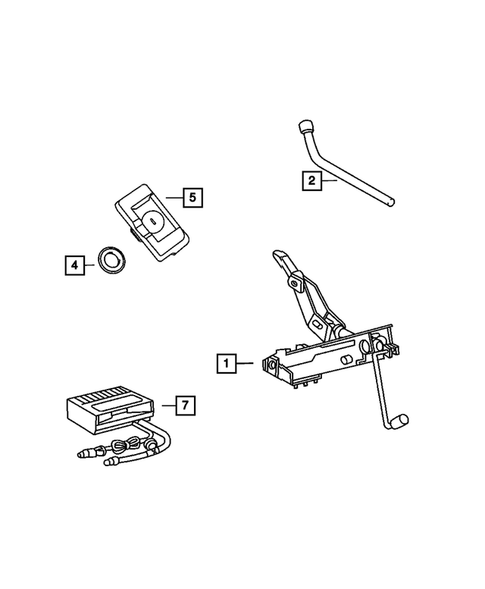 2

5

4

1

7