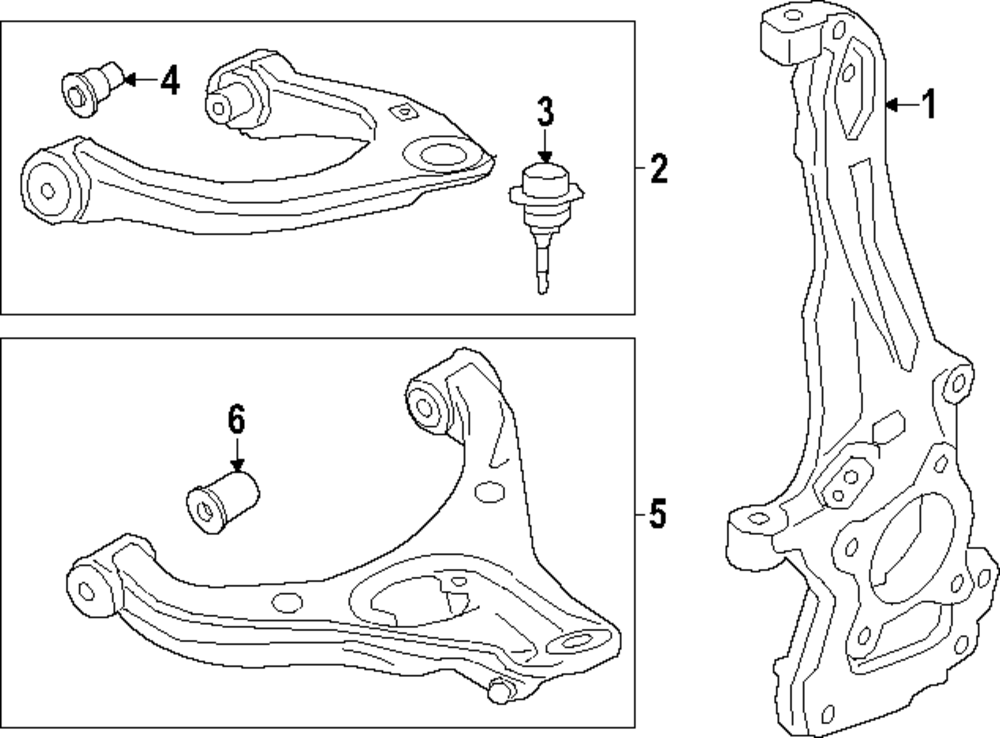 4
3
2
1
6
5