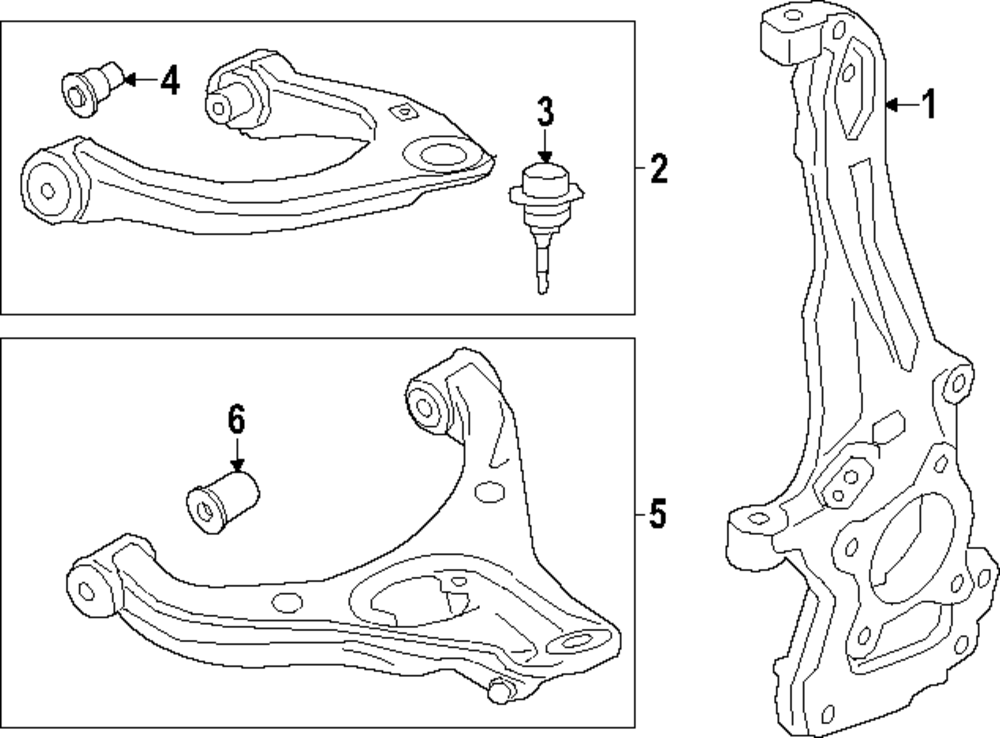 4
3
2
1
6
5