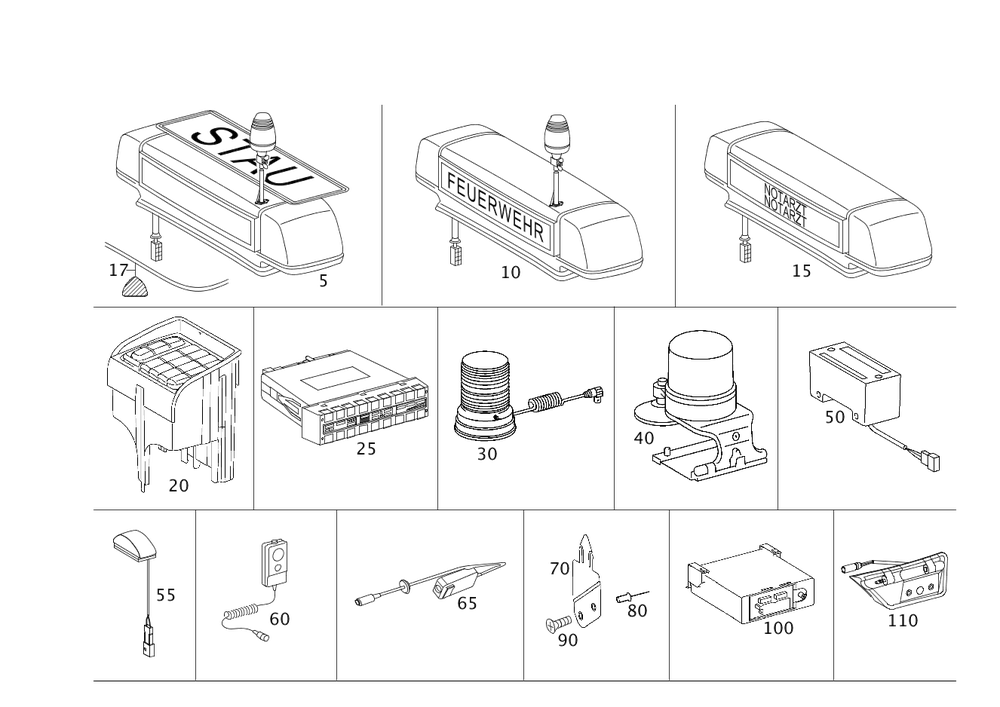 STAU
17
5
FEUERWEHR
10
NOTARZT
NOTARZT
15
20
25
30
40
50
55
60
65
70
80
90
100
110