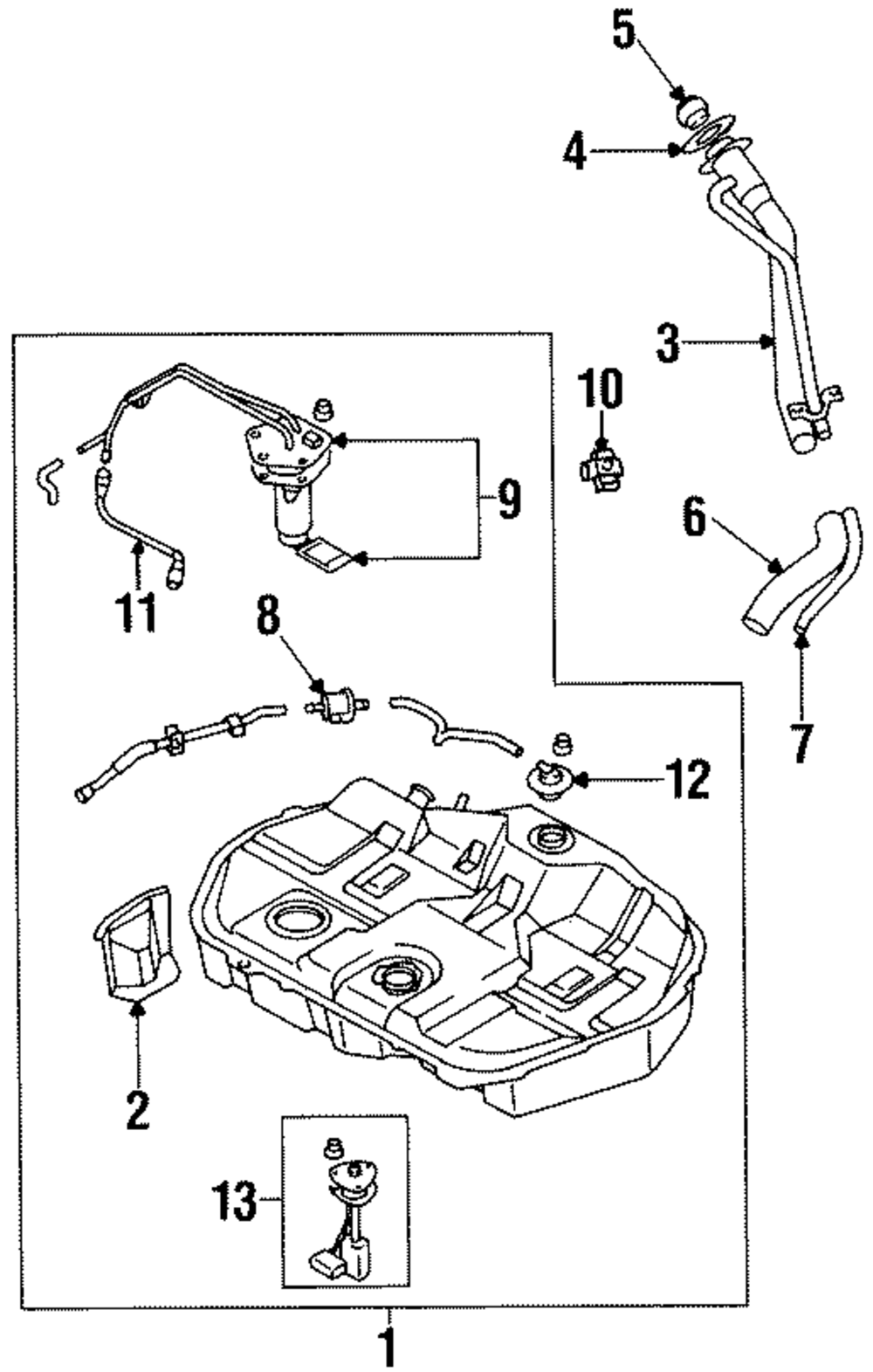 5
4
3
10
9
6
11
8
7
12
2
13
1