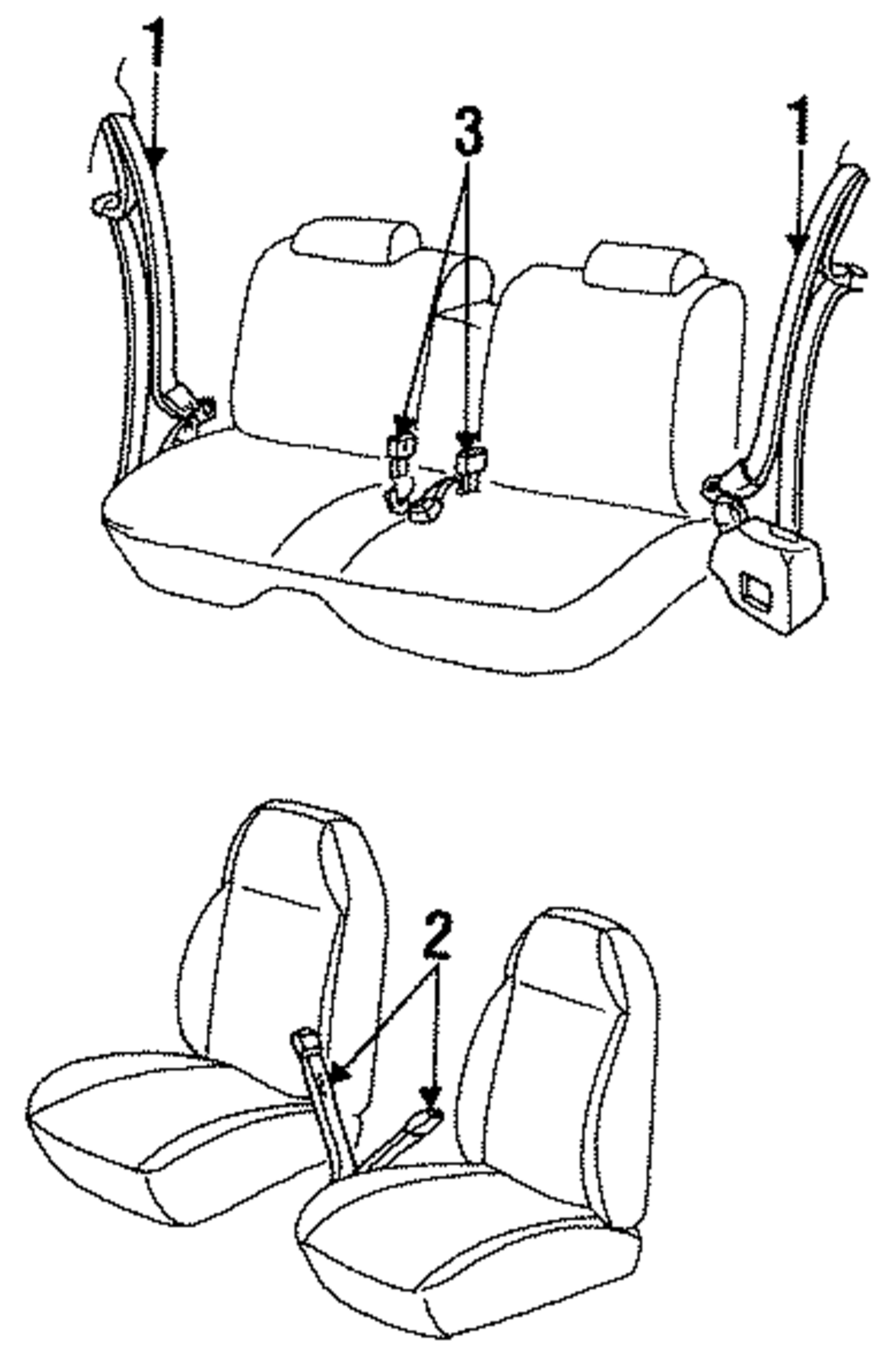 1
3
1
2