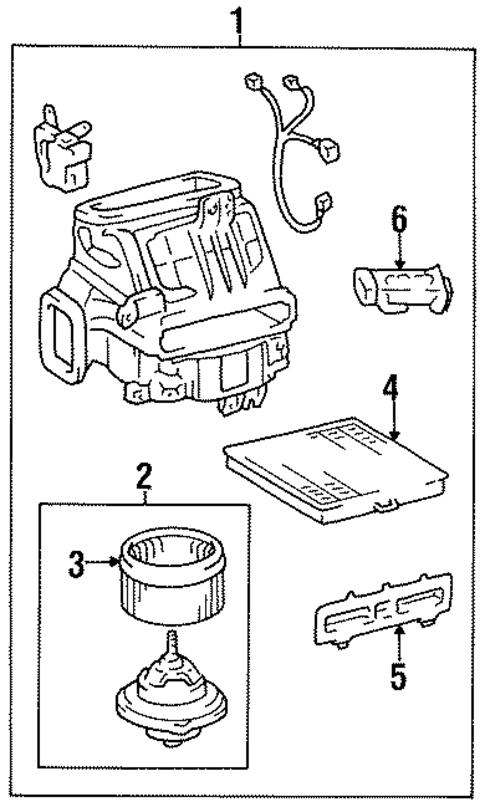 1
6
4
2
3
5