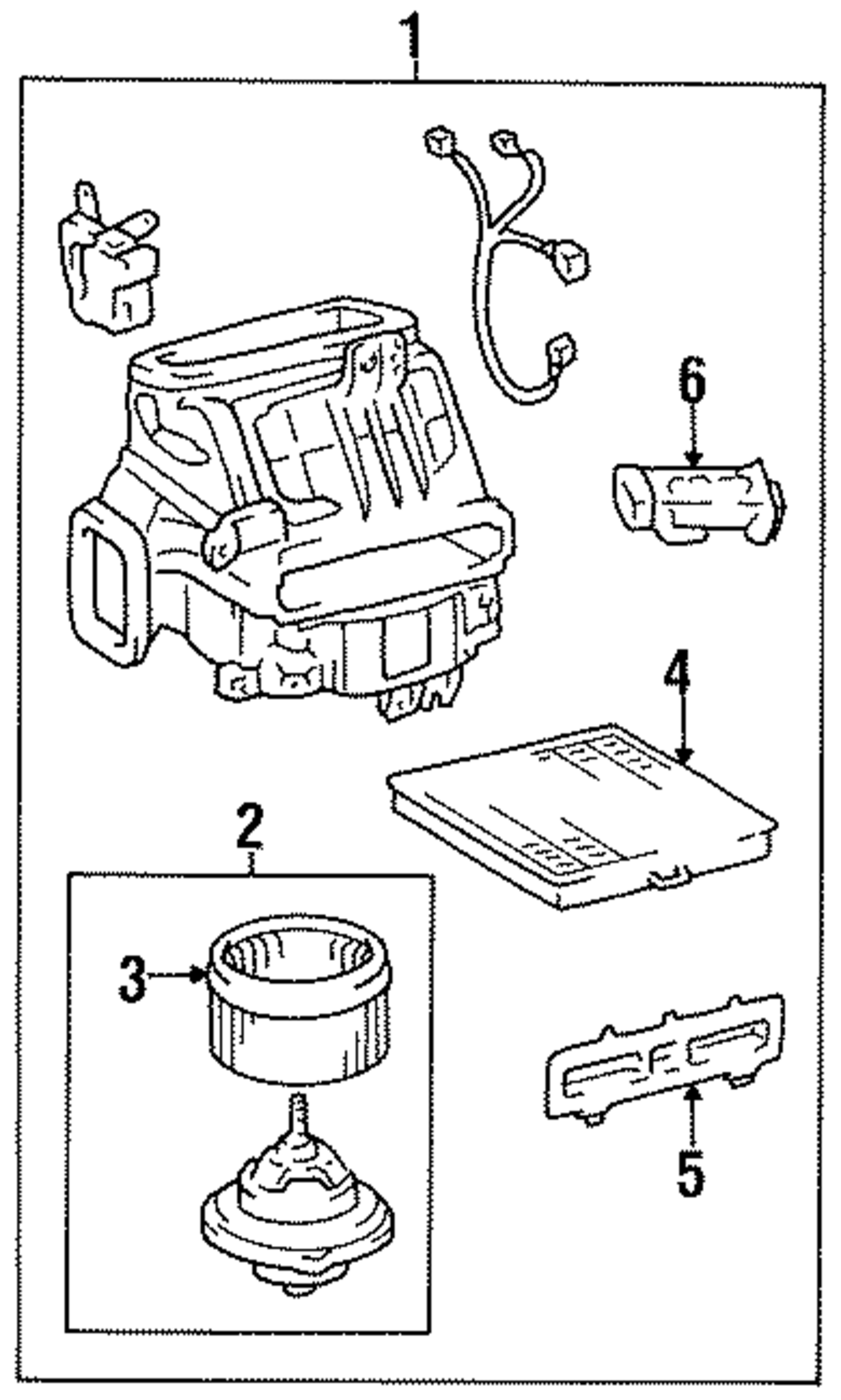 1
6
4
2
3
5