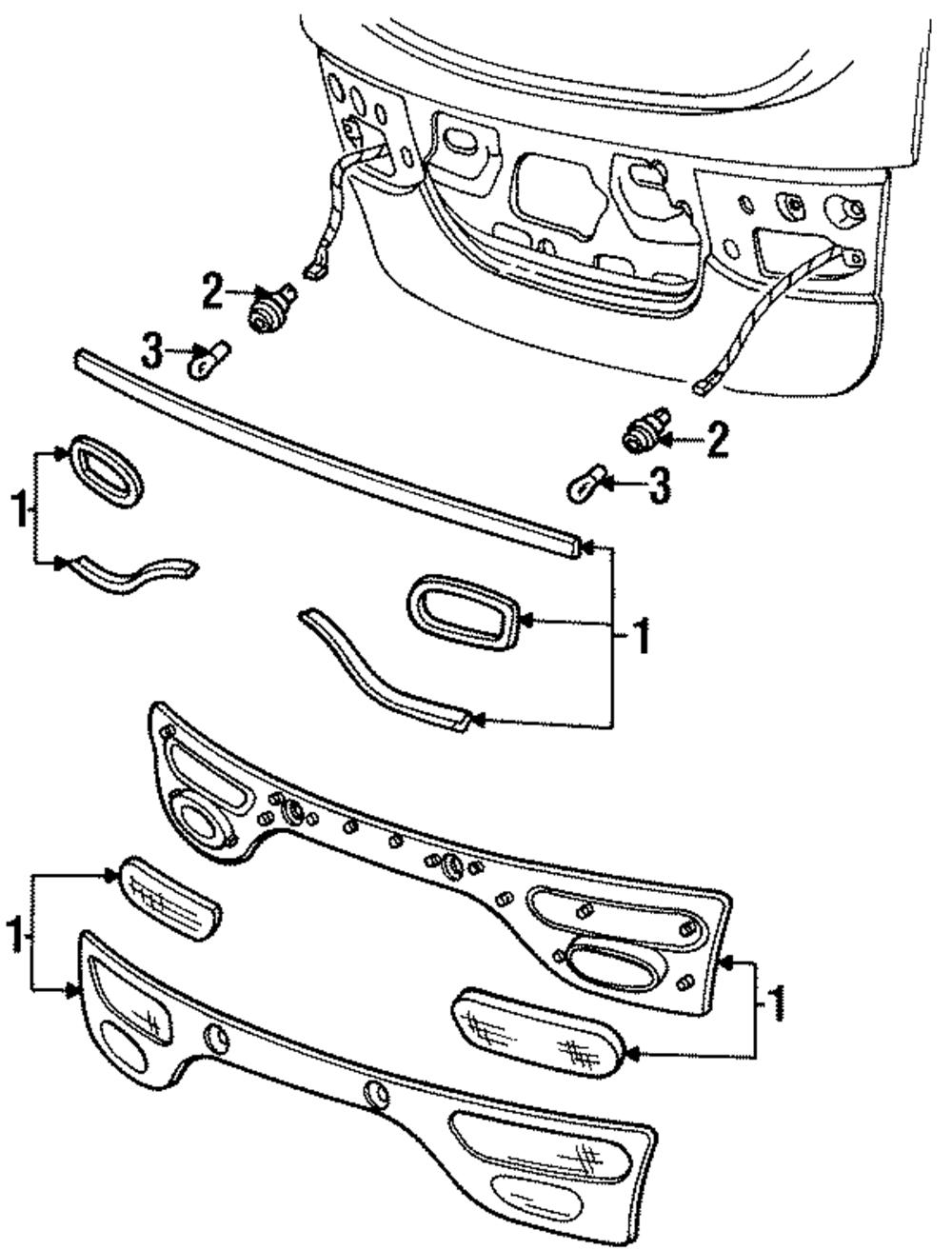 2
3
2
3
1
1
1
1