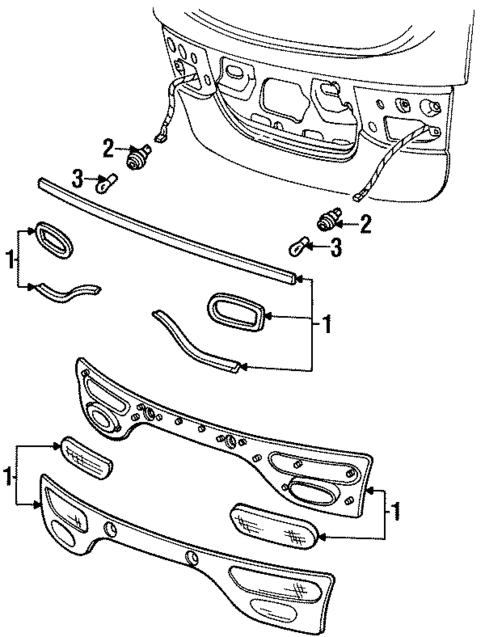 2
3
2
3
1
1
1
1