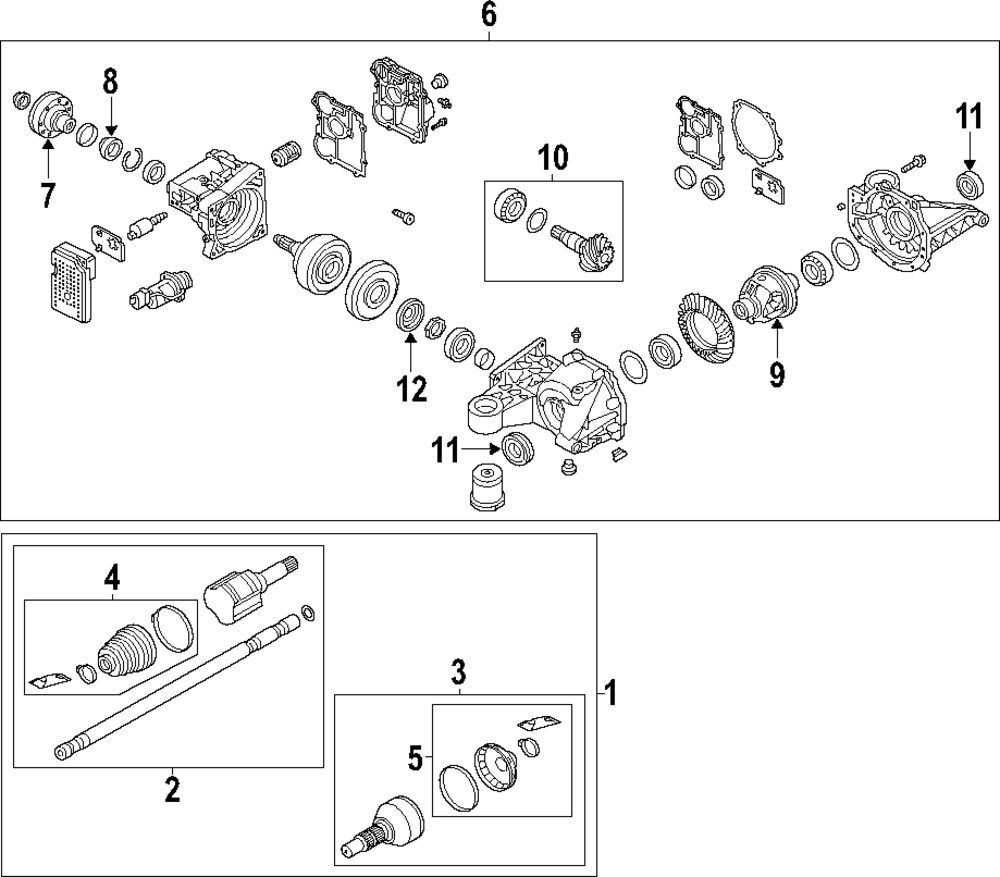 6
8
7
10
11
12
9
11
4
2
3
5
1