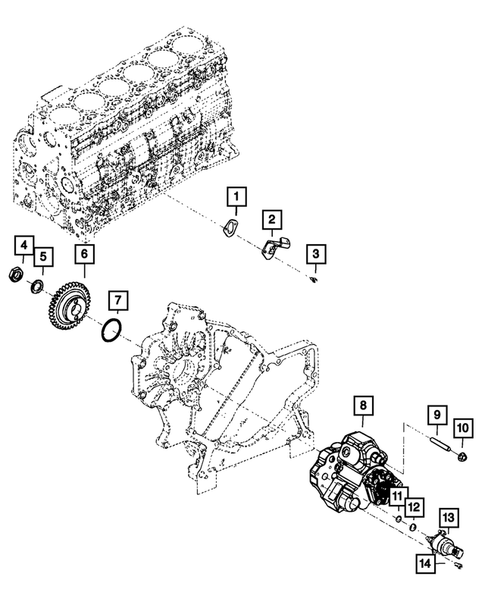 1
2
3
4
5
6
7
8
9
10
11
12
13
14