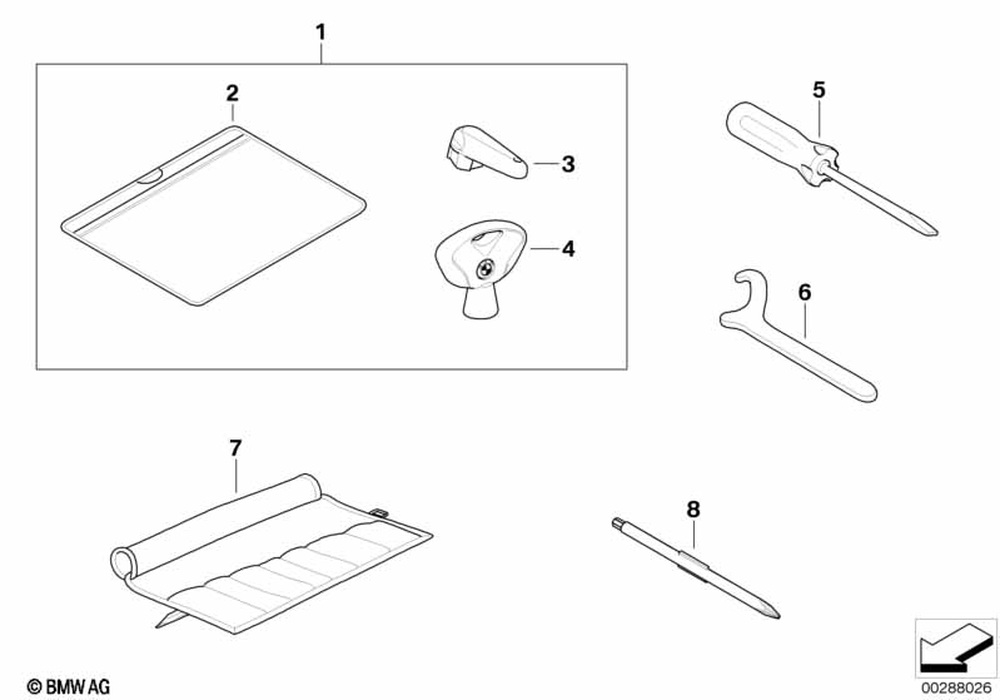 1
2
3
4
5
6
7
8
© BMW AG
00288026