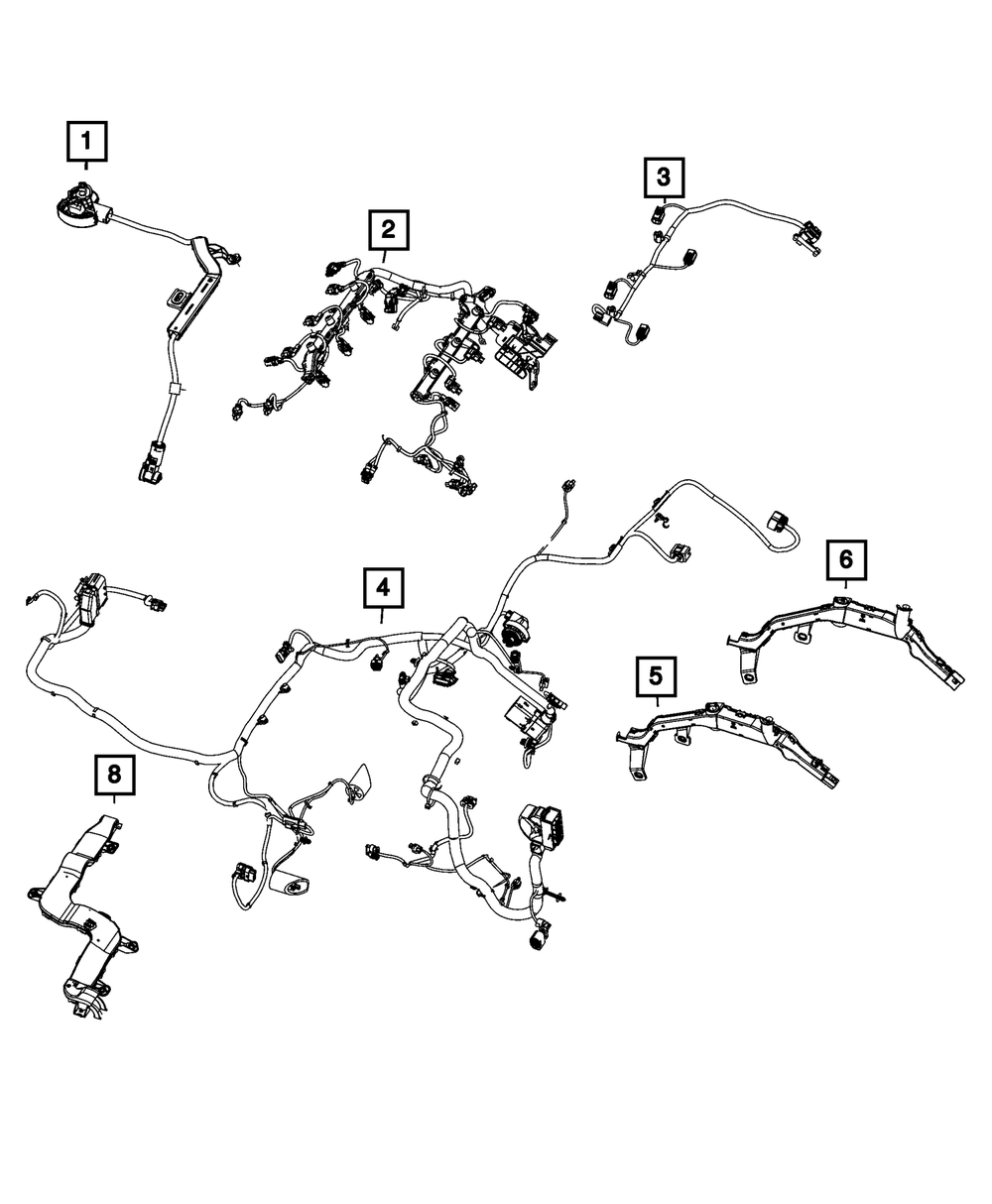 1
2
3
4
6
5
8