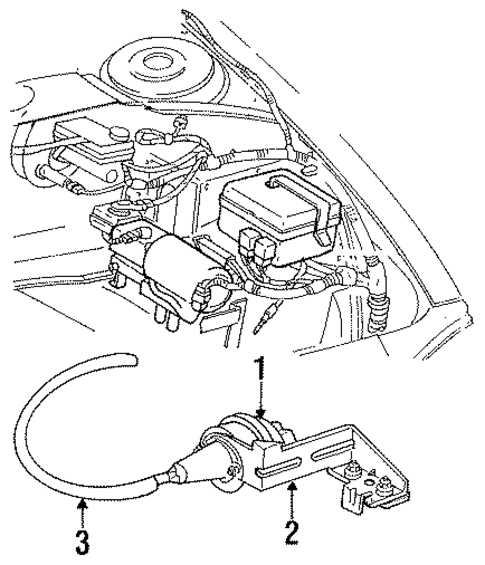 1
2
3