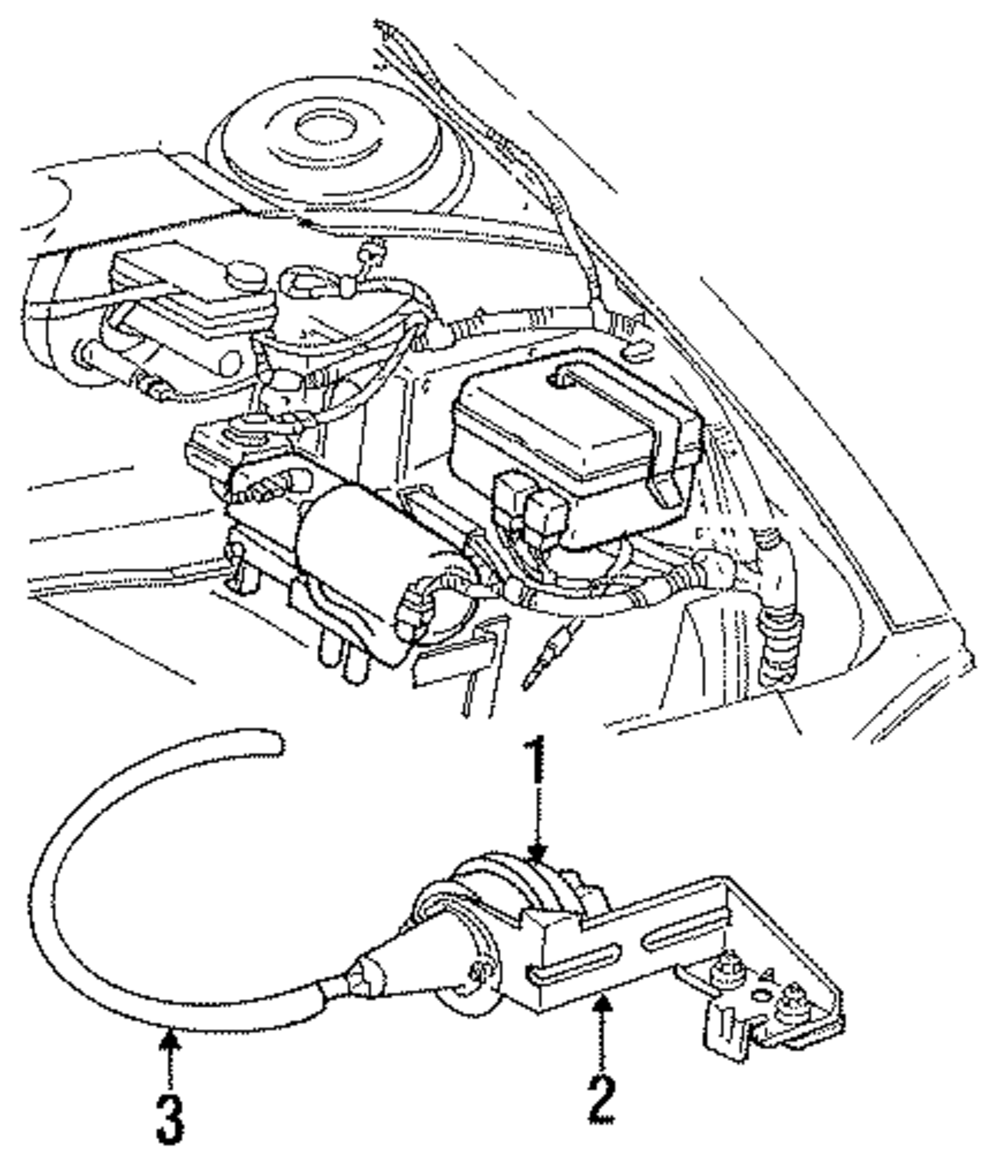 1
2
3