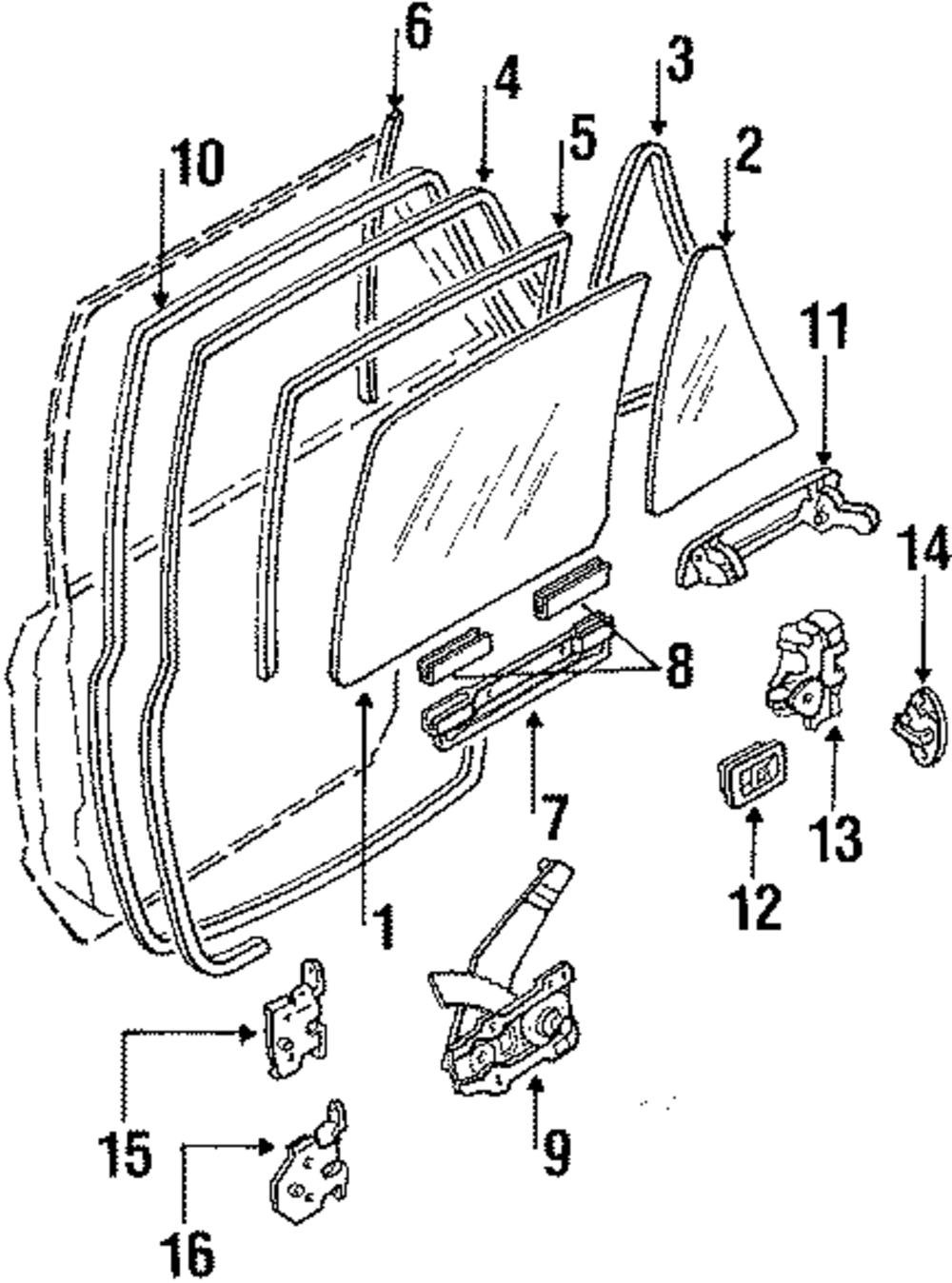 6
4
3
10
5
2
11
14
8
7
13
12
1
9
15
16